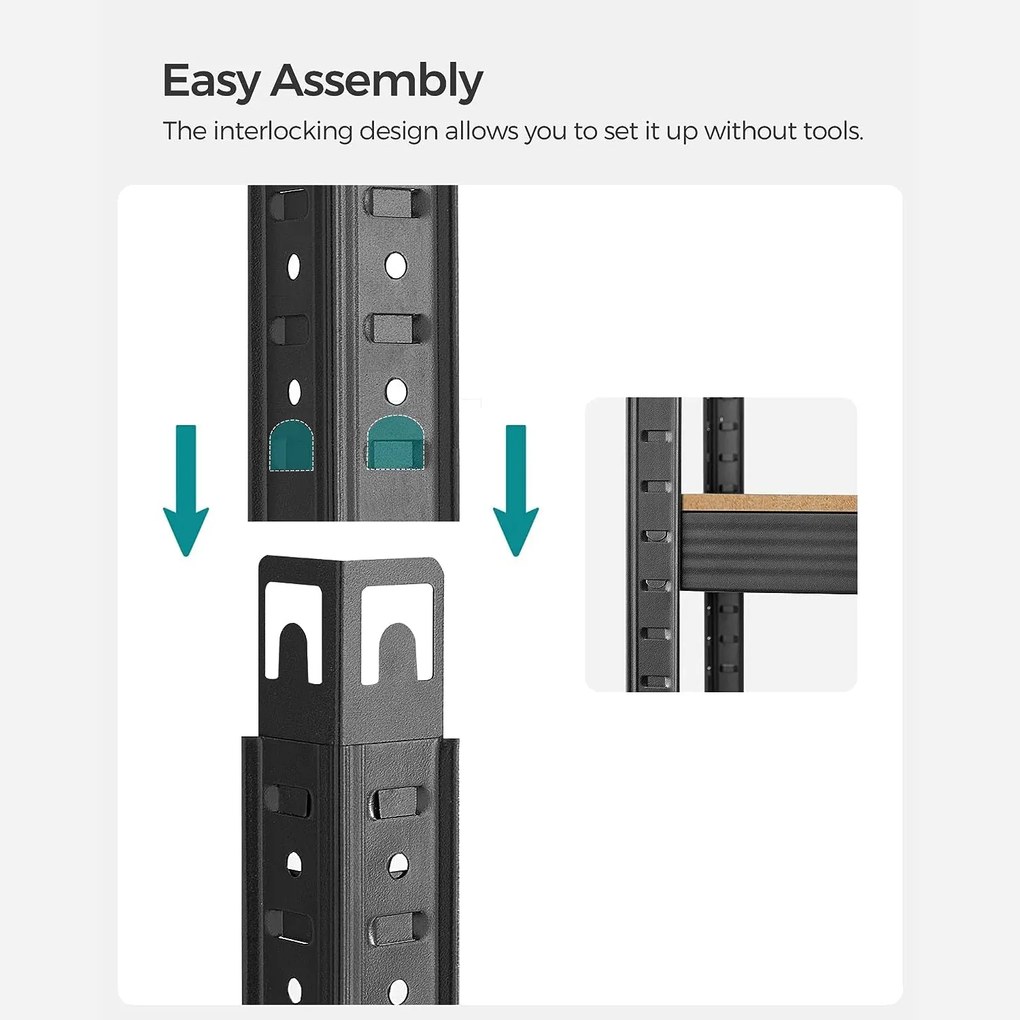 Easy Assembly

The interlocking design allows you to set it up without tools.