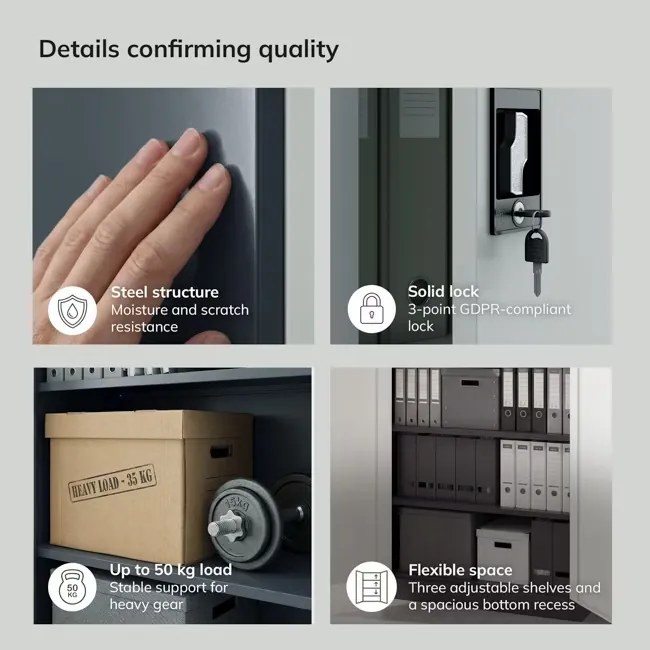 Details confirming quality

Steel structure
Moisture and scratch resistance

Solid lock
3-point GDPR-compliant lock

HEAVY LOAD - 35 KG

15kg

50 KG

Up to 50 kg load
Stable support for heavy gear

Flexible space
Three adjustable shelves and a spacious bottom recess