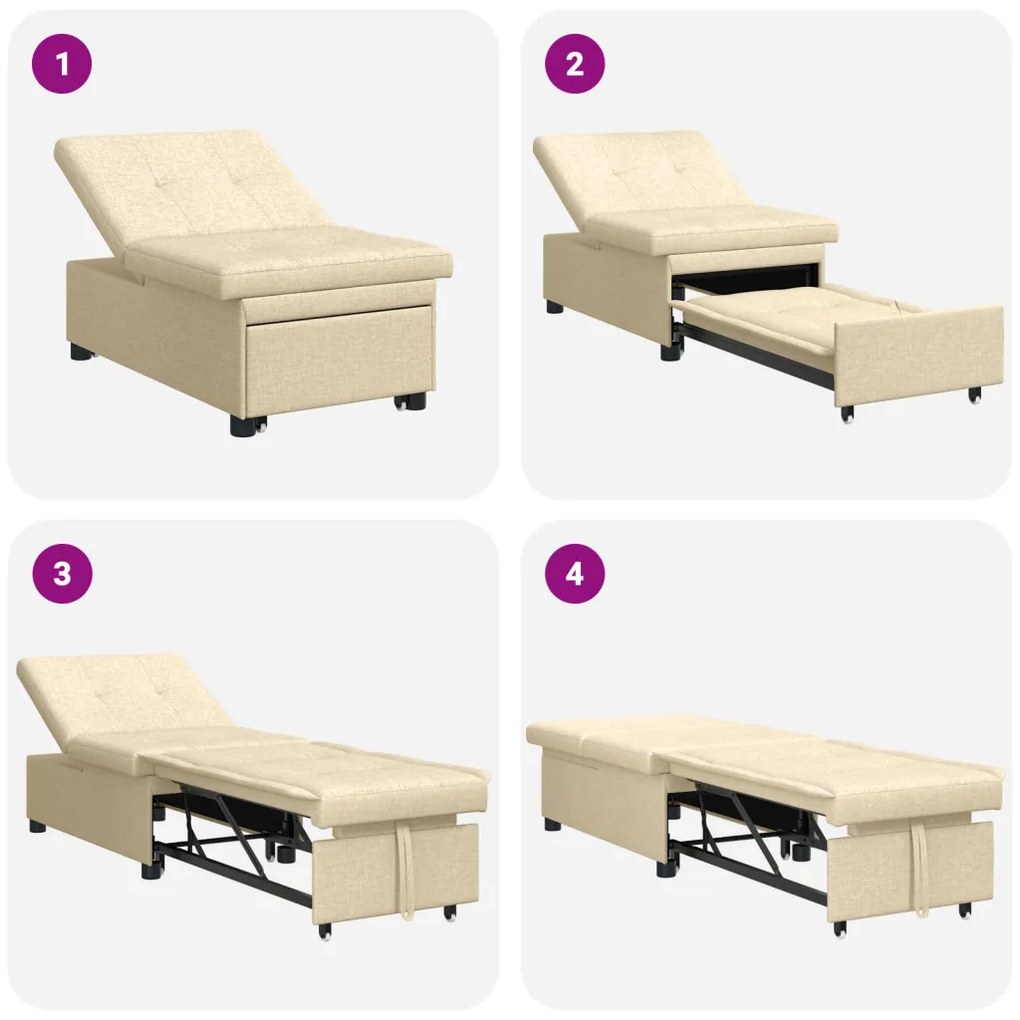 1

2

3

4