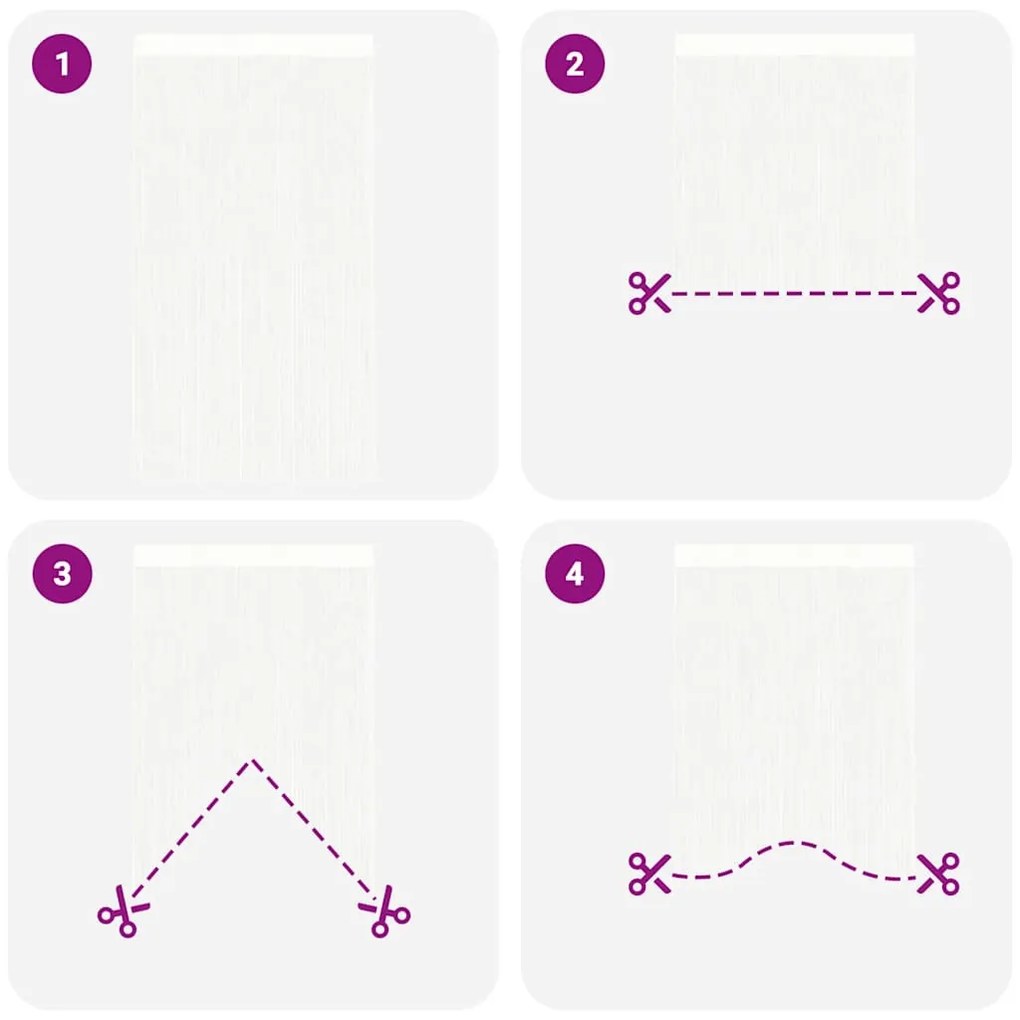 1

2

3

4