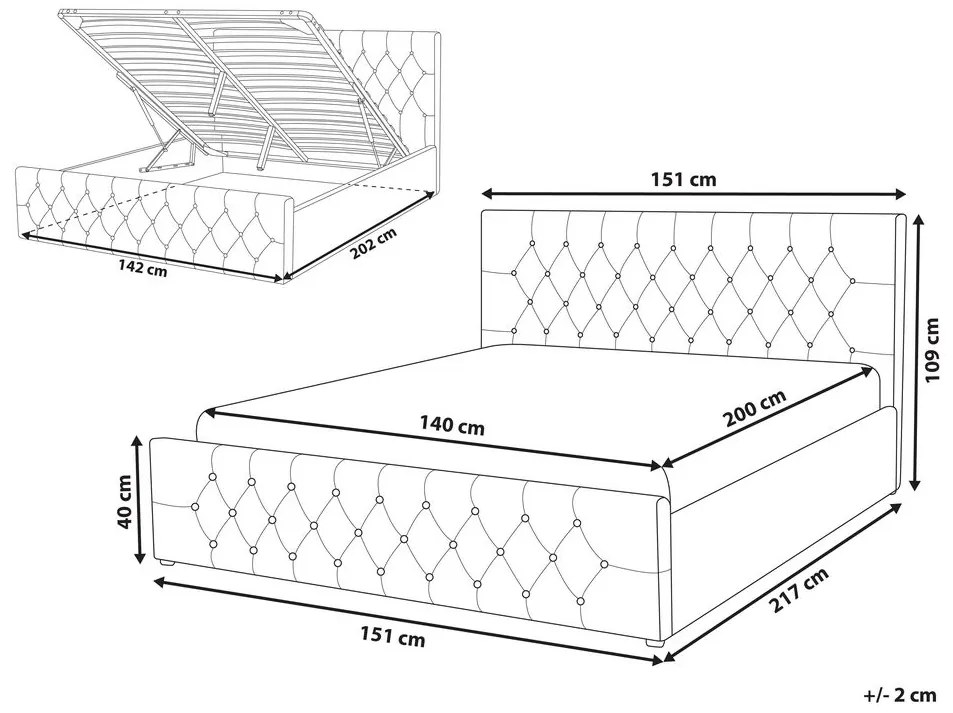 142 cm
202 cm
151 cm
109 cm
140 cm
200 cm
40 cm
151 cm
217 cm
+/- 2 cm