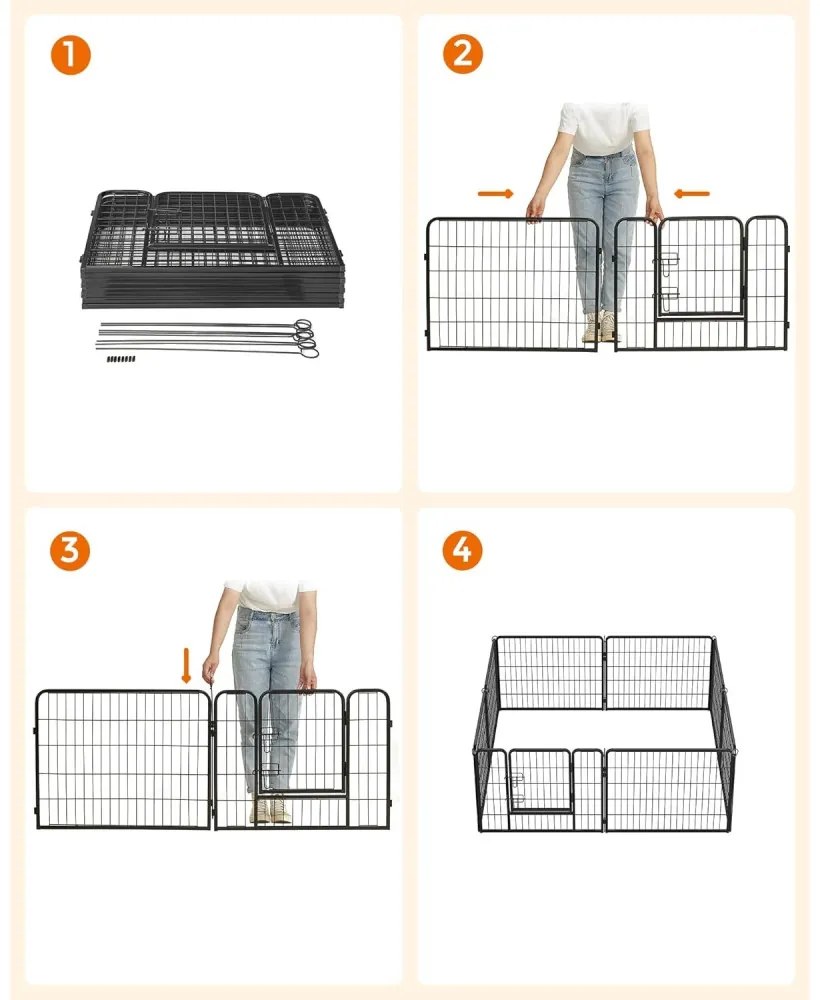 1

2

3

4