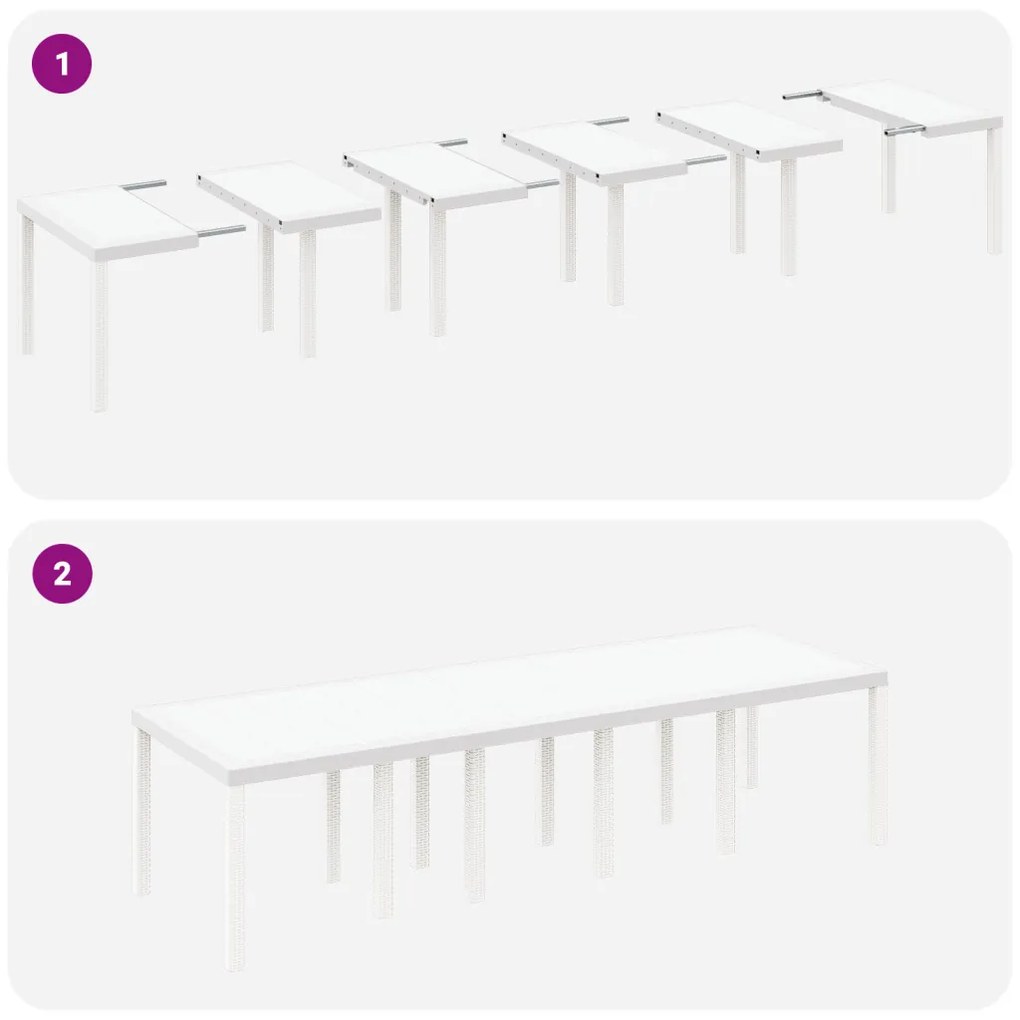 1

2