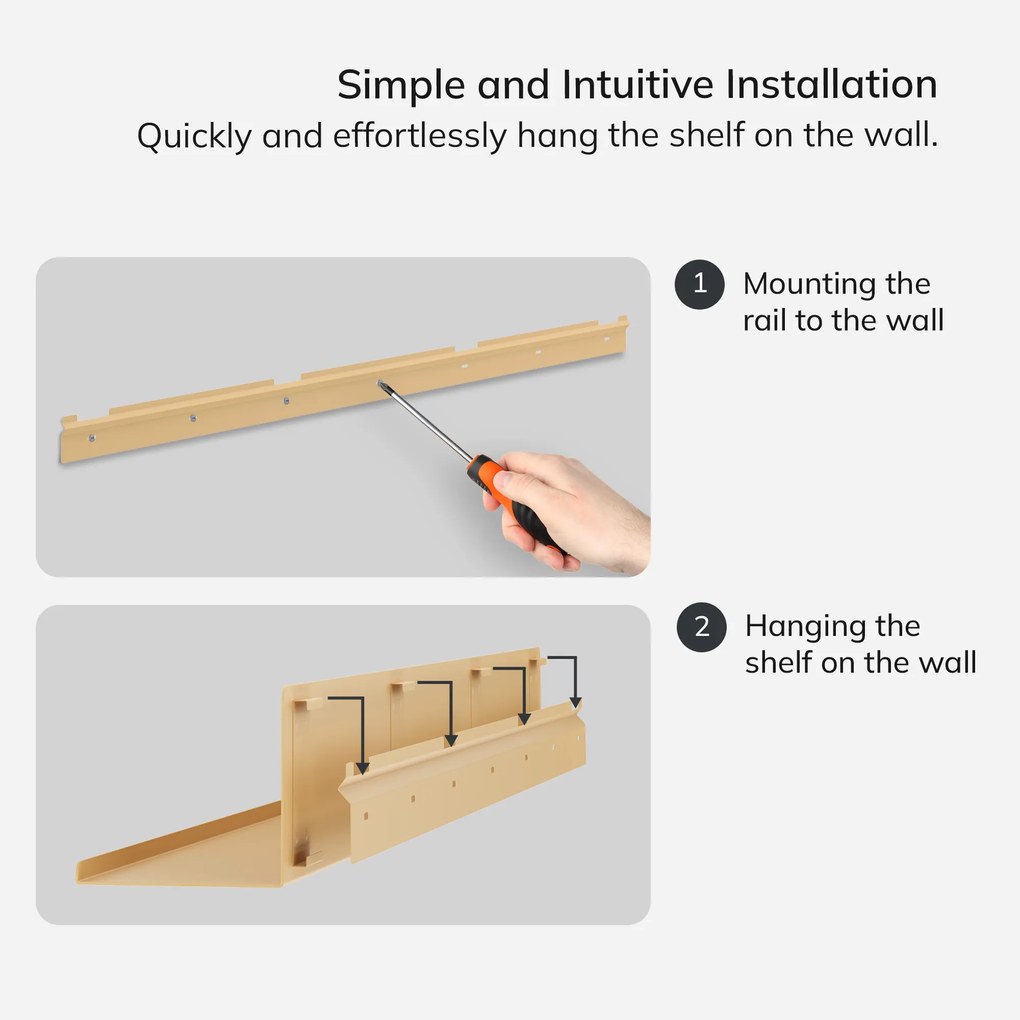 Simple and Intuitive Installation

Quickly and effortlessly hang the shelf on the wall.

1 Mounting the rail to the wall

2 Hanging the shelf on the wall