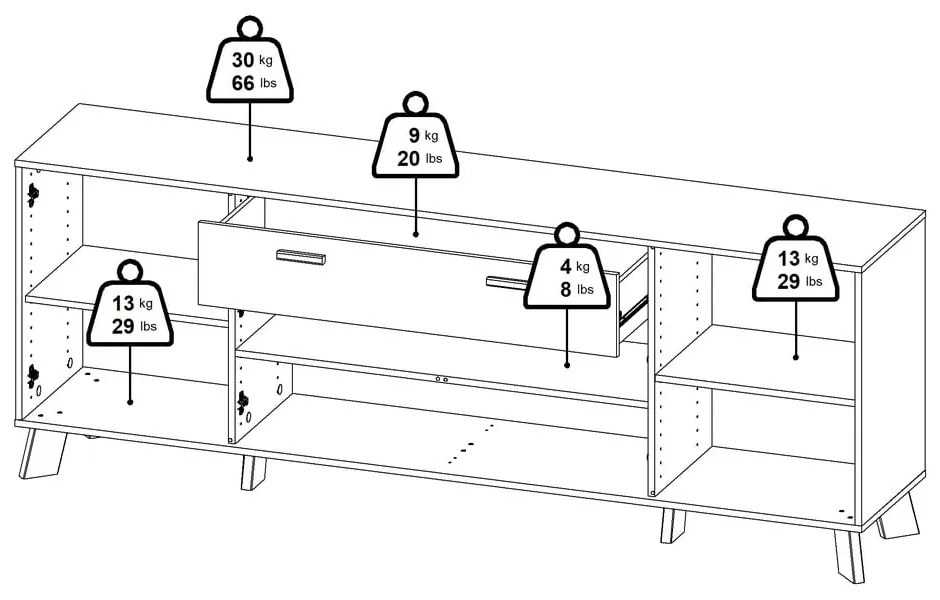 30 kg
66 lbs

9 kg
20 lbs

13 kg
29 lbs

4 kg
8 lbs

13 kg
29 lbs