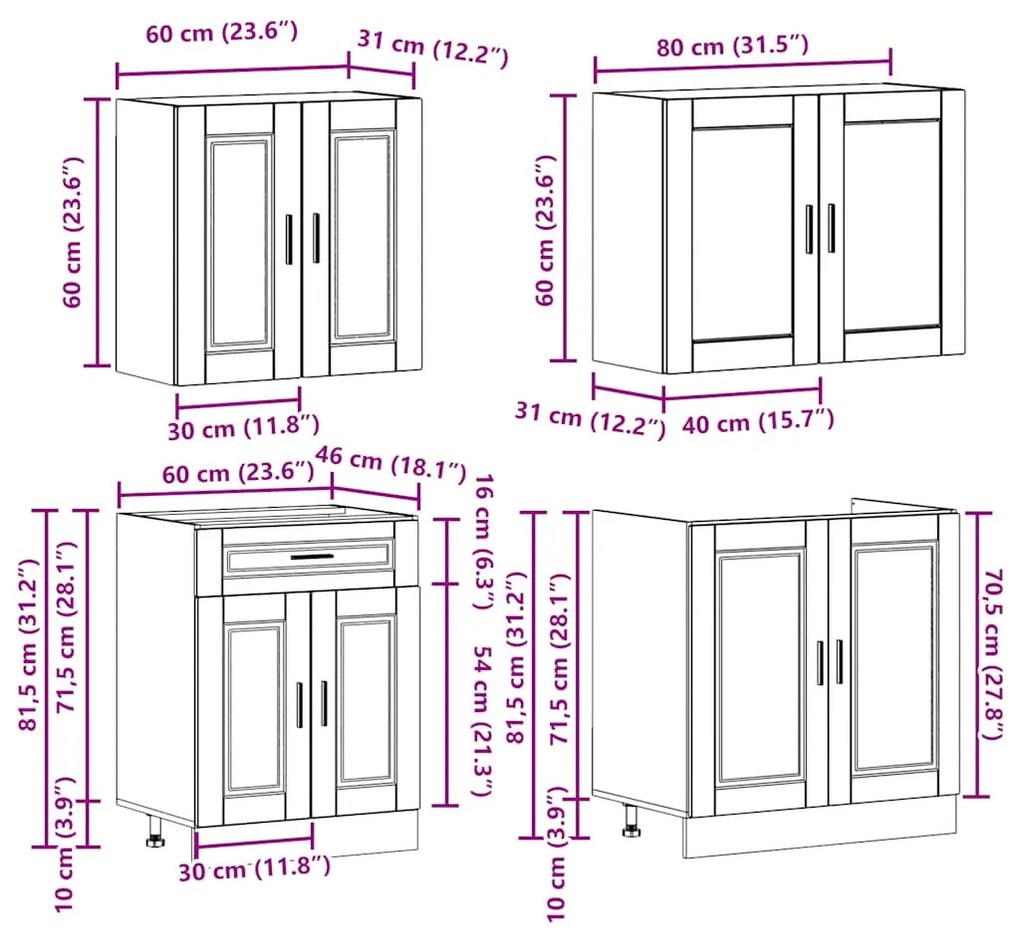 60 cm (23.6″)
31 cm (12.2″)
60 cm (23.6″)
30 cm (11.8″)

80 cm (31.5″)
60 cm (23.6″)
31 cm (12.2″)
40 cm (15.7″)

60 cm (23.6″)
46 cm (18.1″)
81,5 cm (31.2″)
71,5 cm (28.1″)
10 cm (3.9″)
16 cm (6.3″)
54 cm (21.3″)
30 cm (11.8″)

81,5 cm (31.2″)
71,5 cm (28.1″)
10 cm (3.9″)
70,5 cm (27.8″)