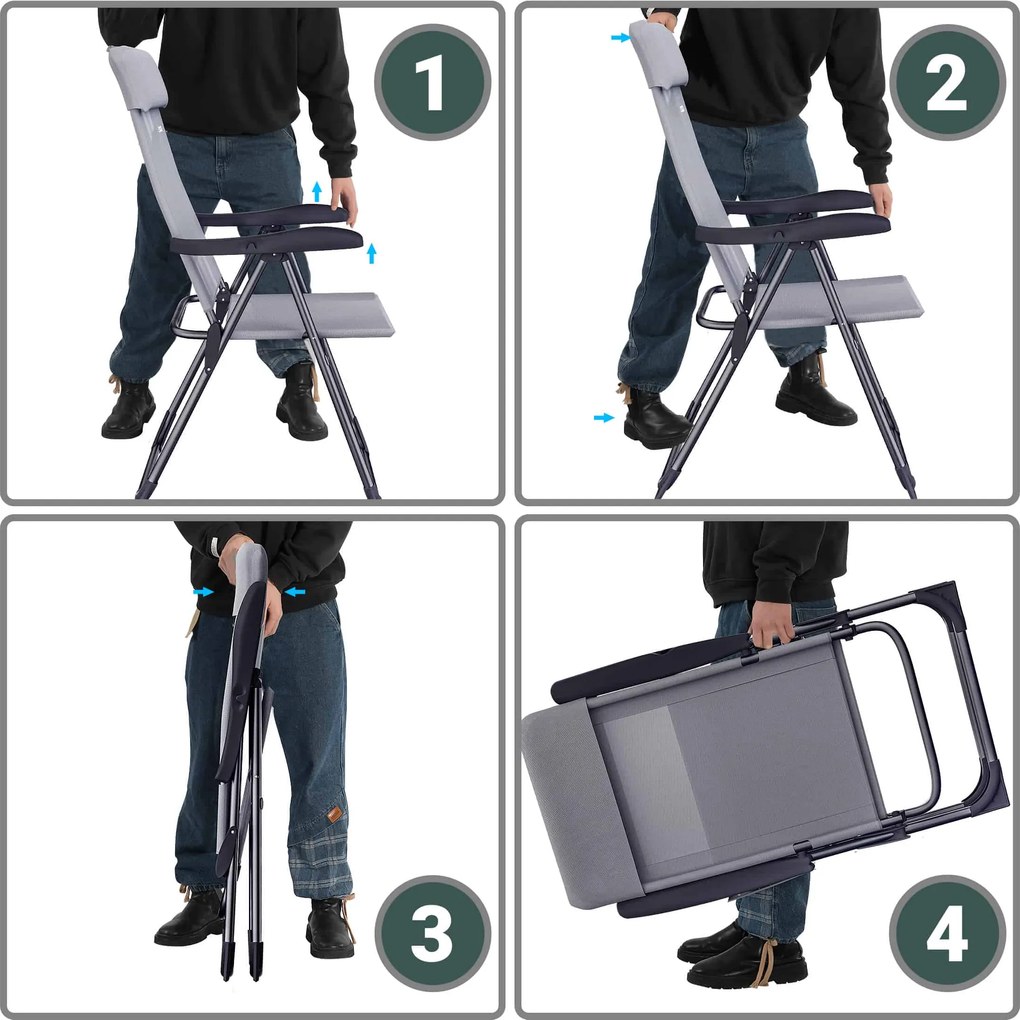 1

2

3

4