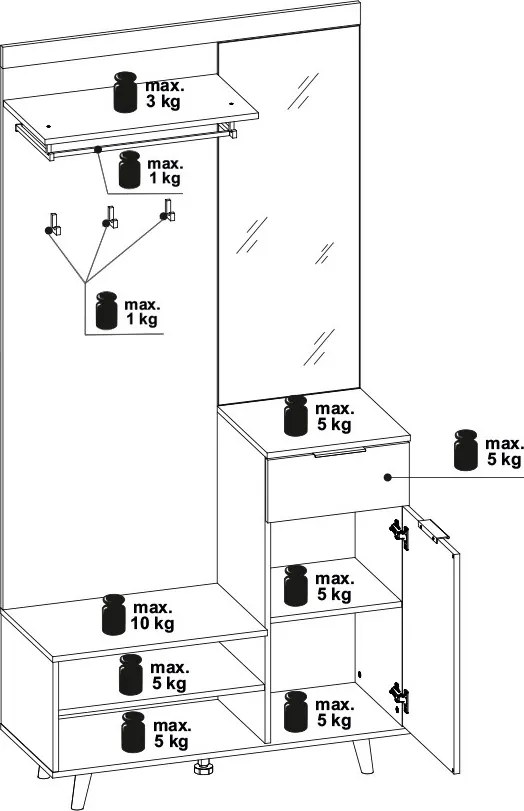 max. 3 kg

max. 1 kg

max. 1 kg

max. 5 kg

max. 5 kg

max. 5 kg

max. 10 kg

max. 5 kg

max. 5 kg

max. 5 kg