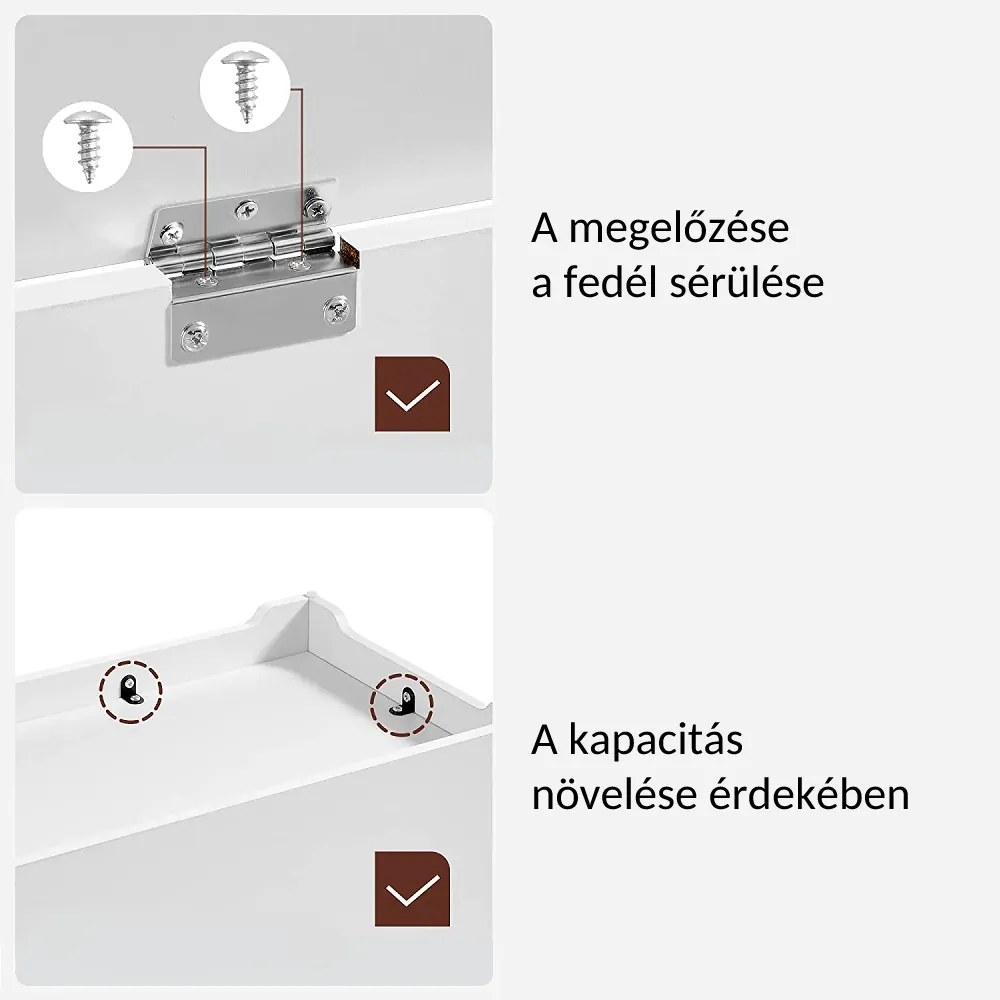 A megelőzése a fedél sérülése

A kapacitás növelése érdekében