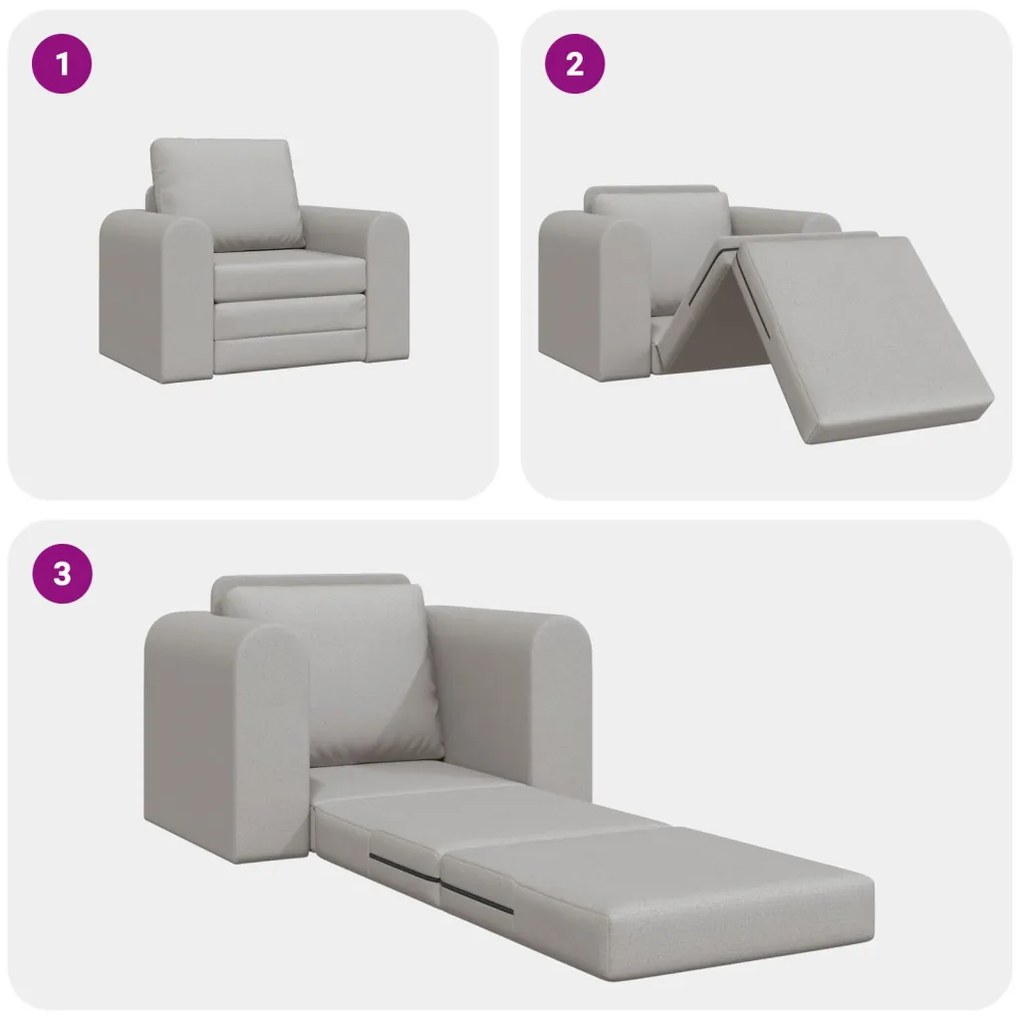 1

2

3