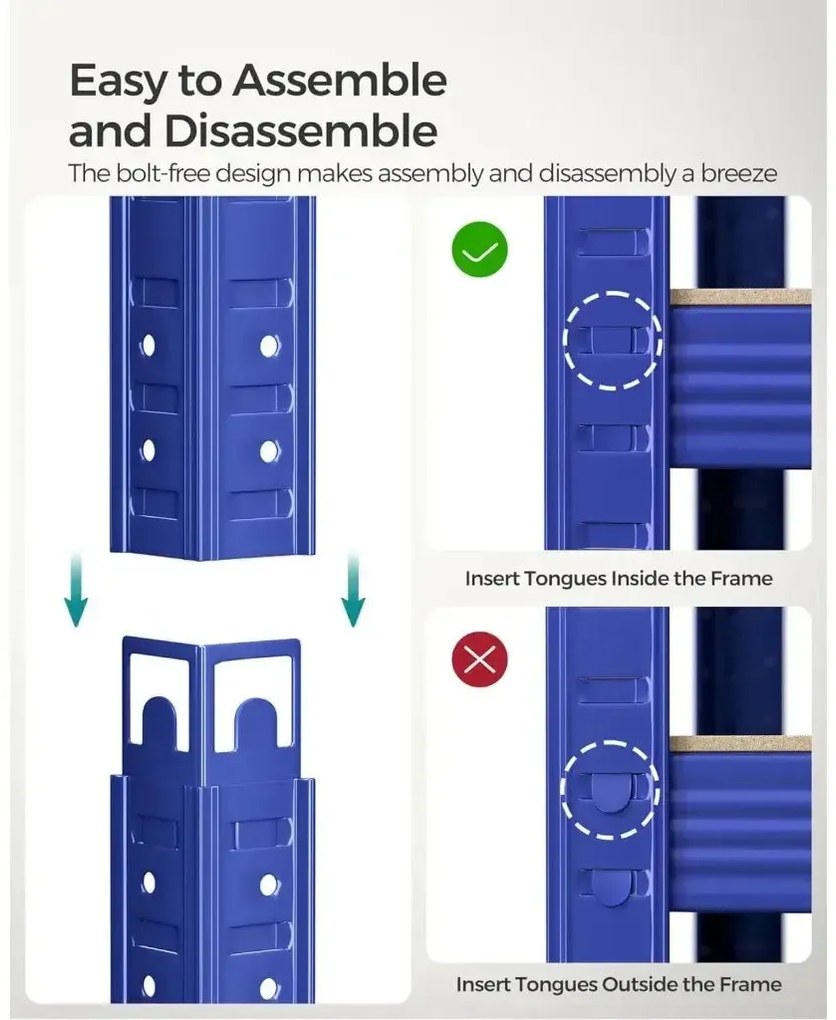 Easy to Assemble and Disassemble

The bolt-free design makes assembly and disassembly a breeze

Insert Tongues Inside the Frame

Insert Tongues Outside the Frame