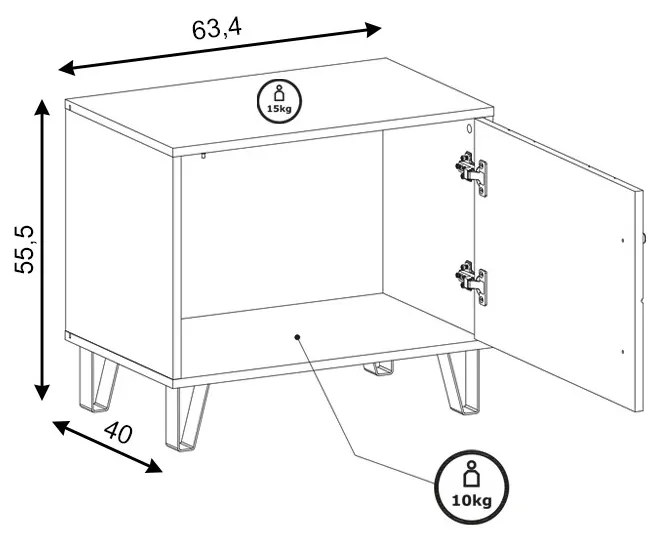 63,4

15kg

55,5

40

10kg