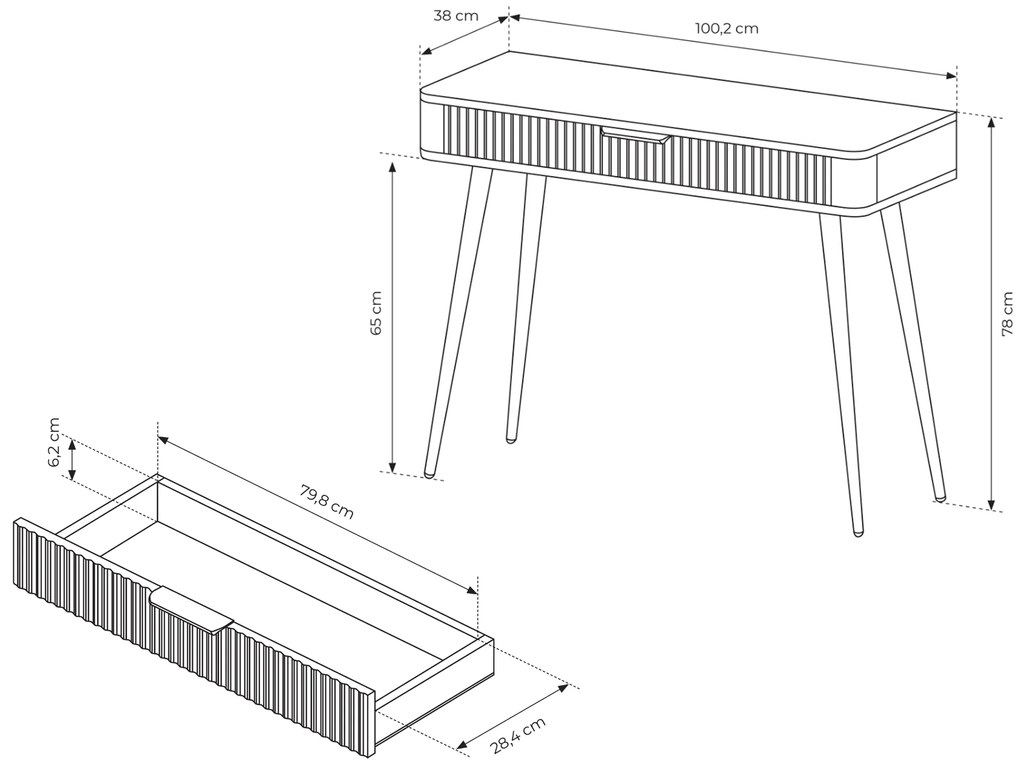 38 cm
100,2 cm
65 cm
78 cm
6,2 cm
79,8 cm
28,4 cm