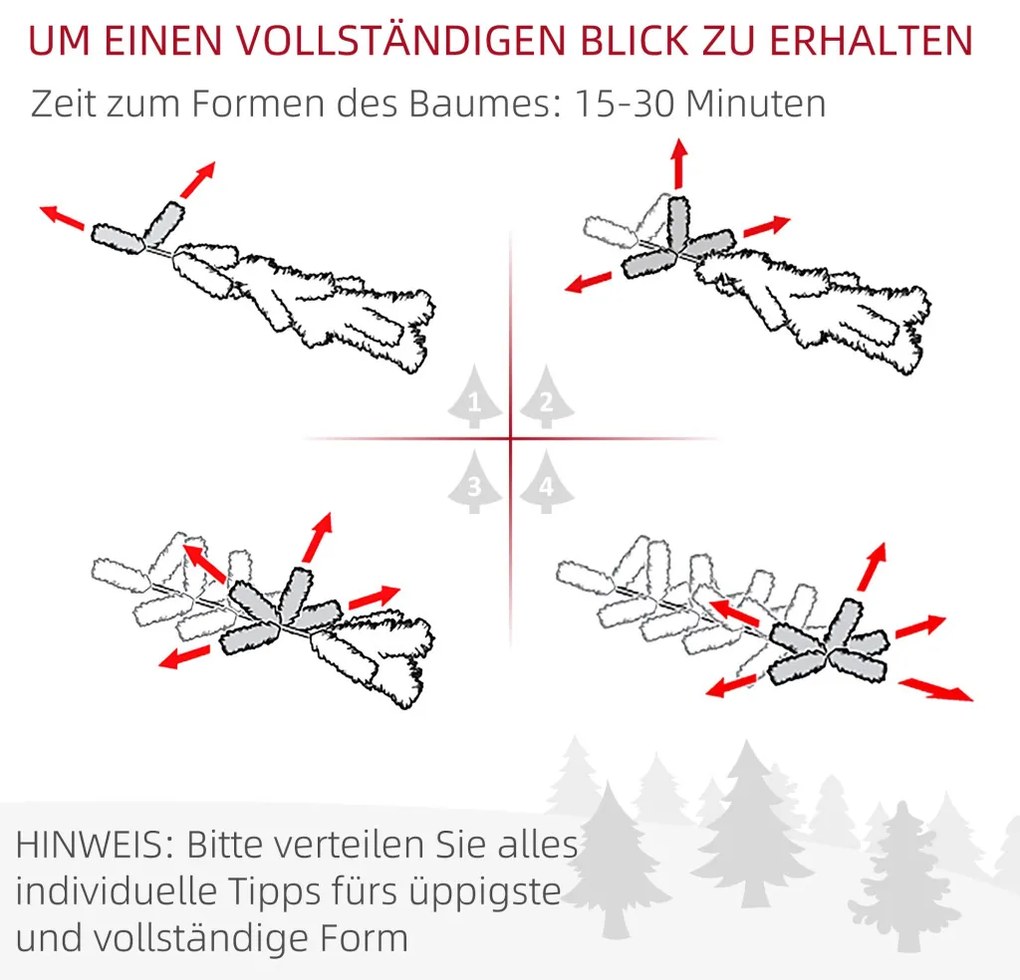 UM EINEN VOLLSTÄNDIGEN BLICK ZU ERHALTEN
Zeit zum Formen des Baumes: 15-30 Minuten

1
2
3
4

HINWEIS: Bitte verteilen Sie alles individuelle Tipps fürs üppigste und vollständige Form