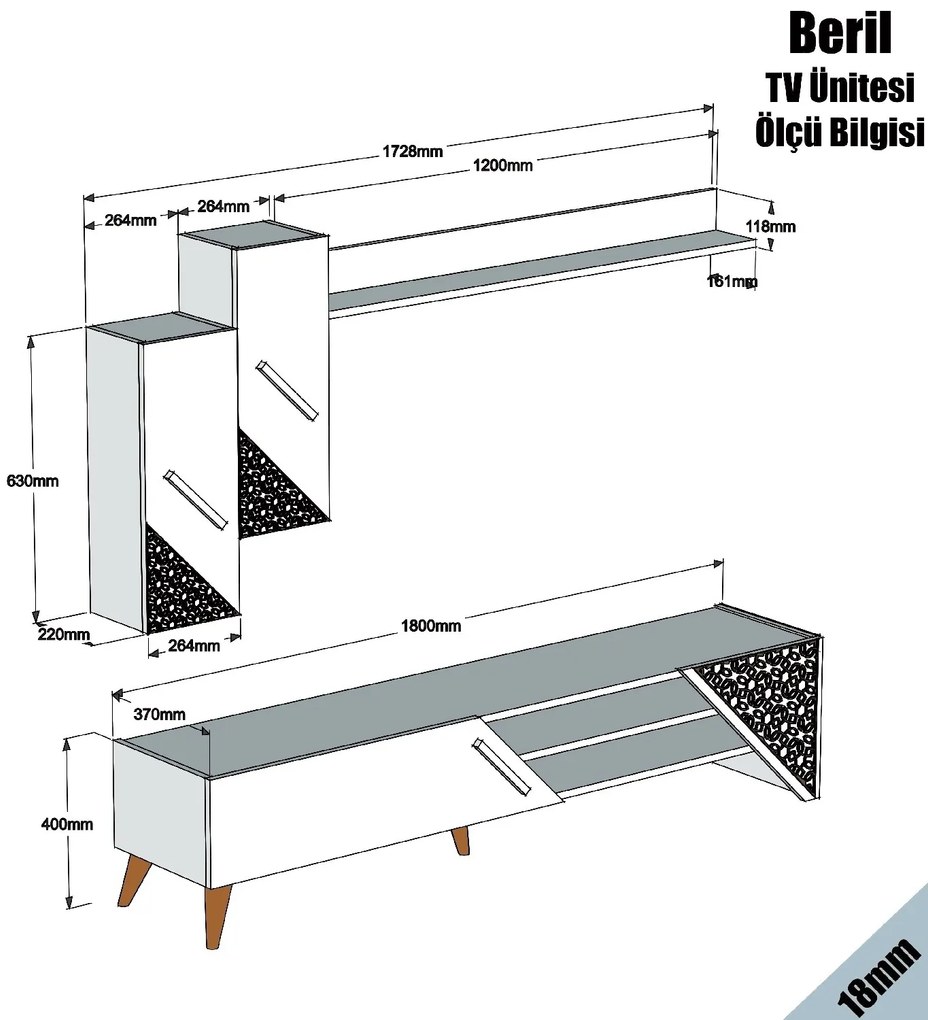 Beril
TV Ünitesi
Ölçü Bilgisi

1728mm
1200mm
264mm
264mm
118mm
161mm
630mm
220mm
264mm
1800mm
370mm
400mm
18mm