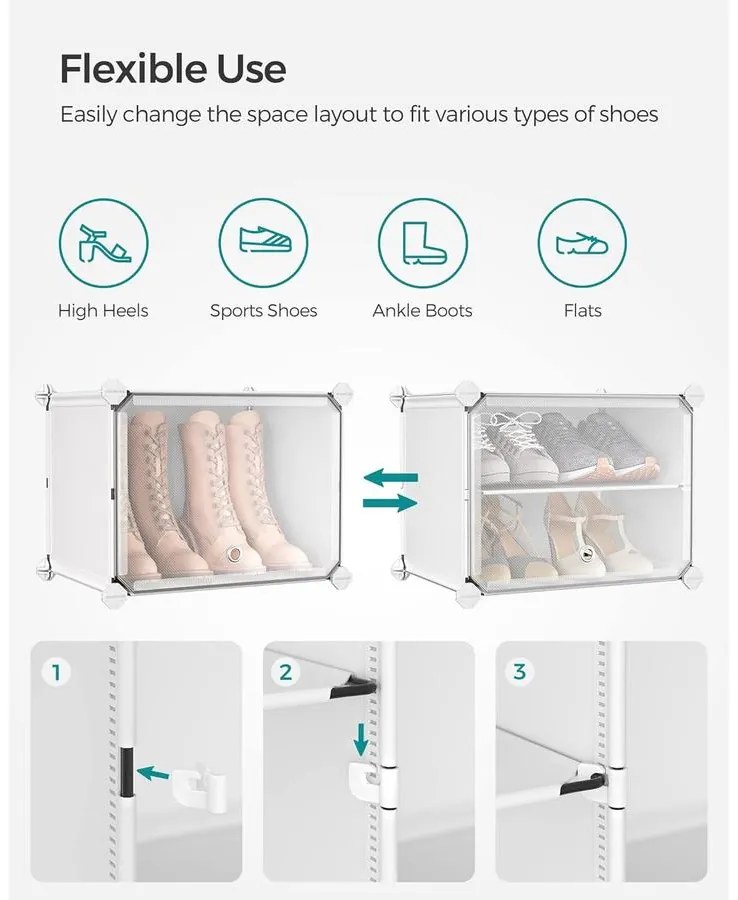 Flexible Use

Easily change the space layout to fit various types of shoes

High Heels

Sports Shoes

Ankle Boots

Flats

1

2

3