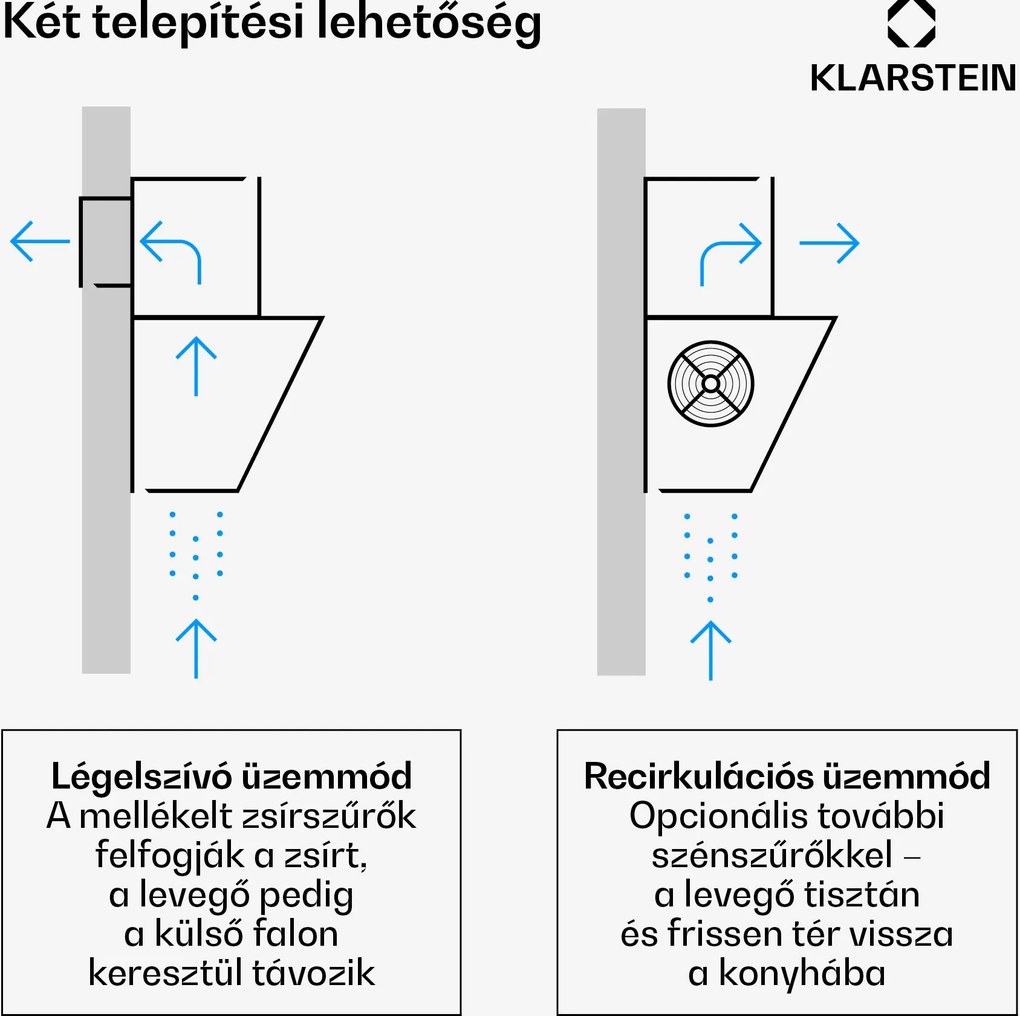 Két telepítési lehetőség

KLARSTEIN

Légelszívó üzemmód
A mellékelt zsírszűrők felfogják a zsírt, a levegő pedig a külső falon keresztül távozik

Recirkulációs üzemmód
Opcionális további szénszűrőkkel – a levegő tisztán és frissen tér vissza a konyhába