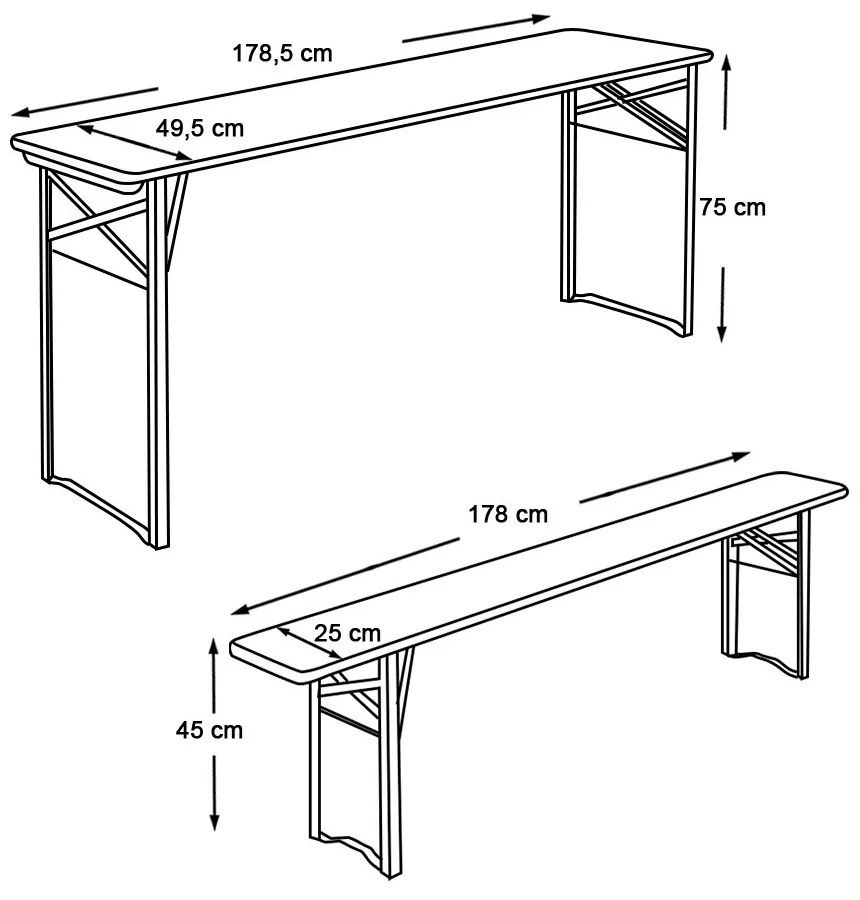 178,5 cm
49,5 cm
75 cm
178 cm
25 cm
45 cm