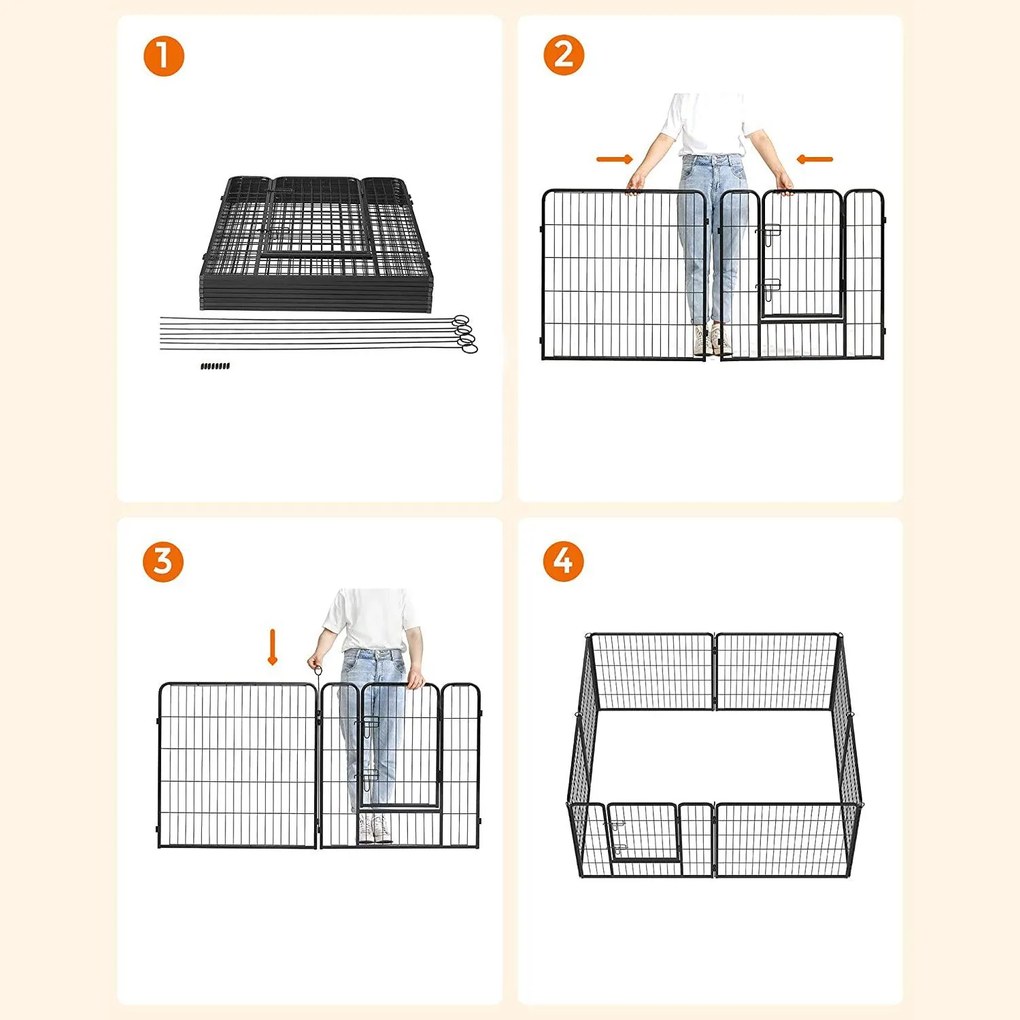 1

2

3

4