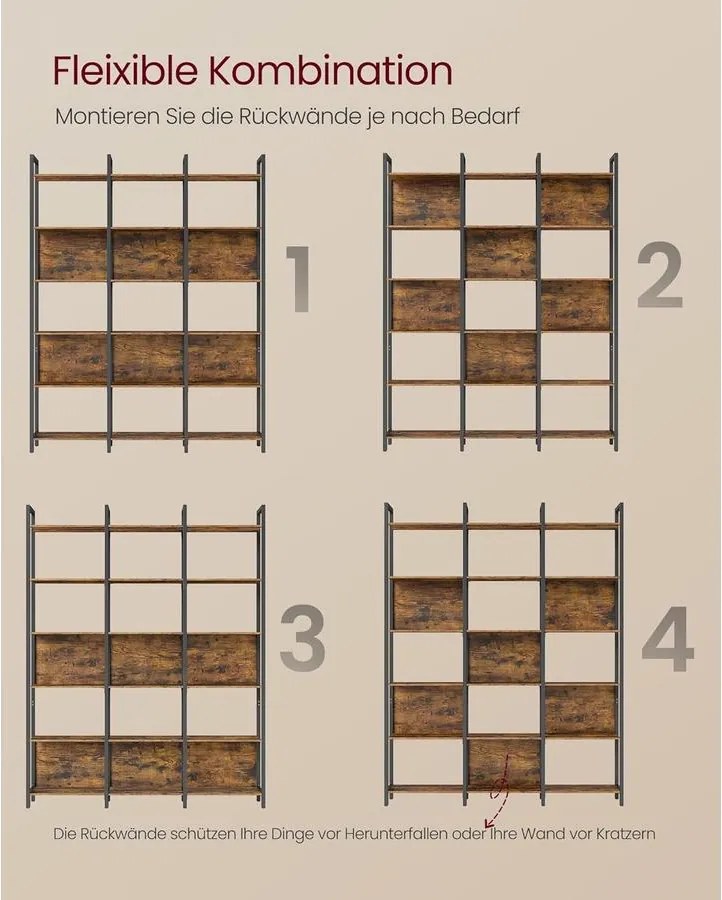 Fleixible Kombination

Montieren Sie die Rückwände je nach Bedarf

1

2

3

4

Die Rückwände schützen Ihre Dinge vor Herunterfallen oder Ihre Wand vor Kratzern