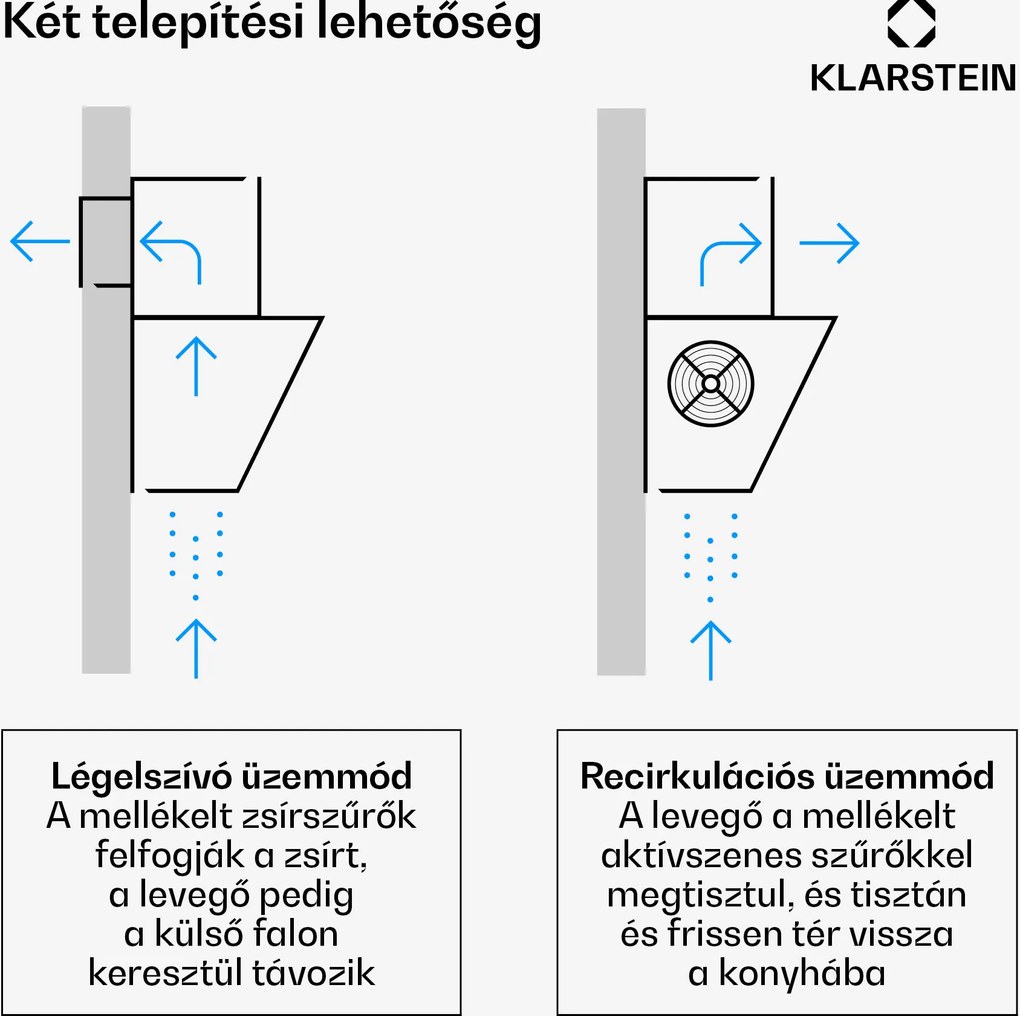 Két telepítési lehetőség

KLARSTEIN

Légelszívó üzemmód
A mellékelt zsírszűrők felfogják a zsírt, a levegő pedig a külső falon keresztül távozik

Recirkulációs üzemmód
A levegő a mellékelt aktívszenes szűrőkkel megtisztul, és tisztán és frissen tér vissza a konyhába