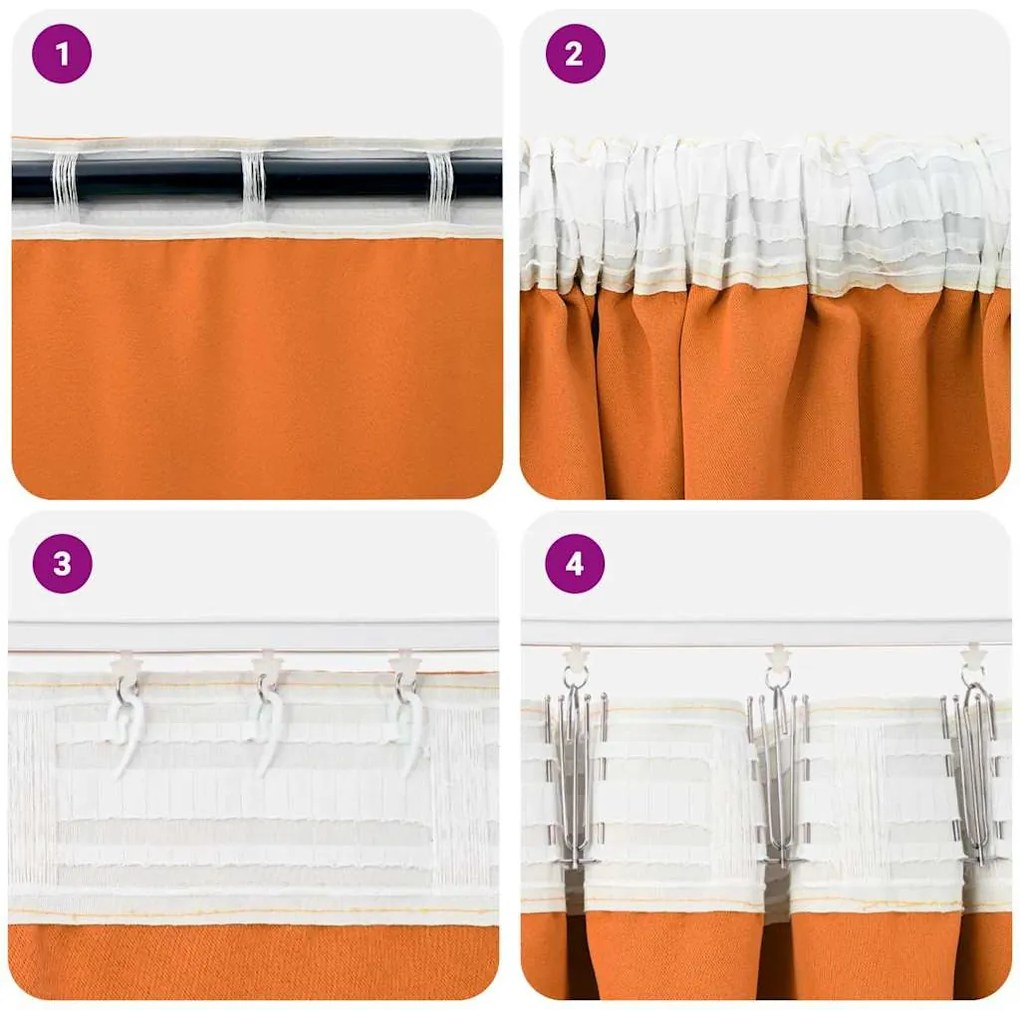 1

2

3

4