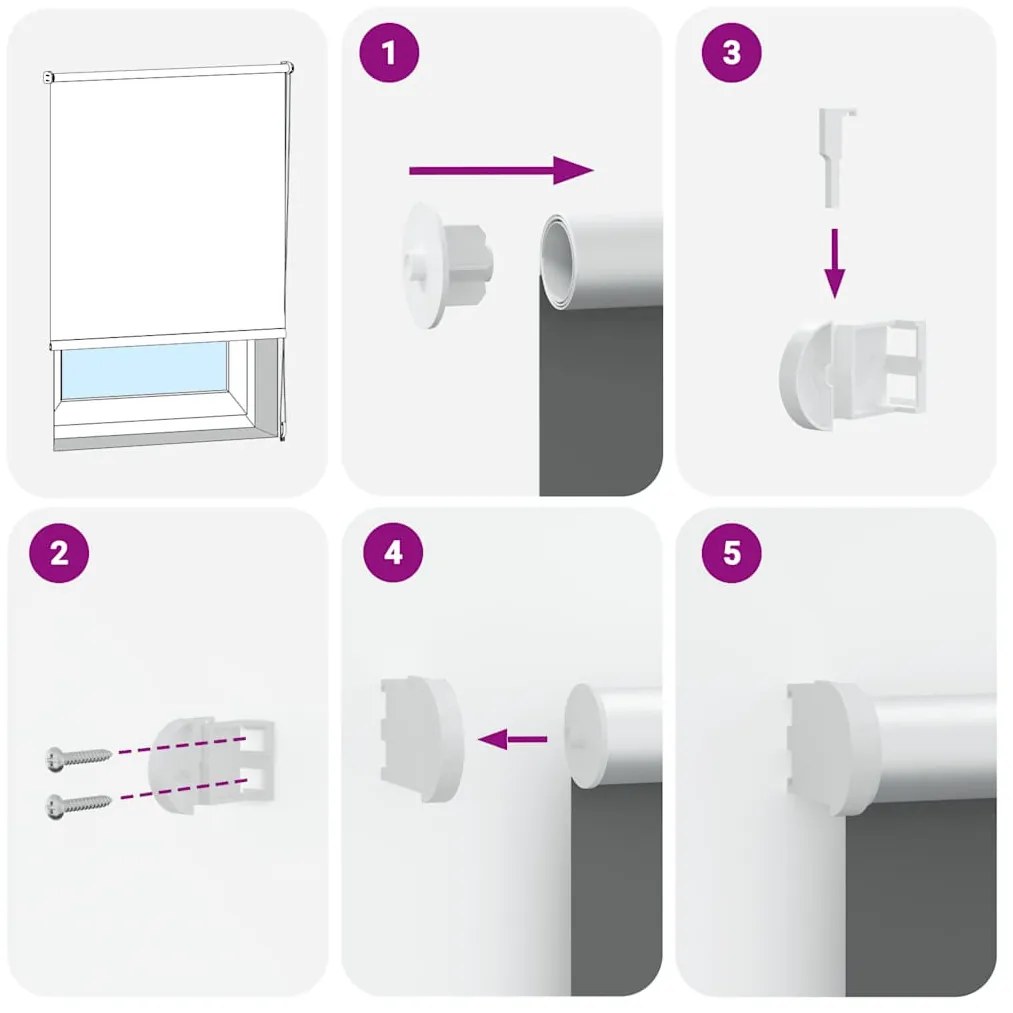 1

3

2

4

5