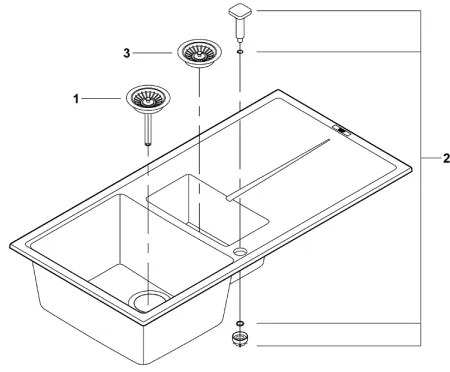 3
1
2