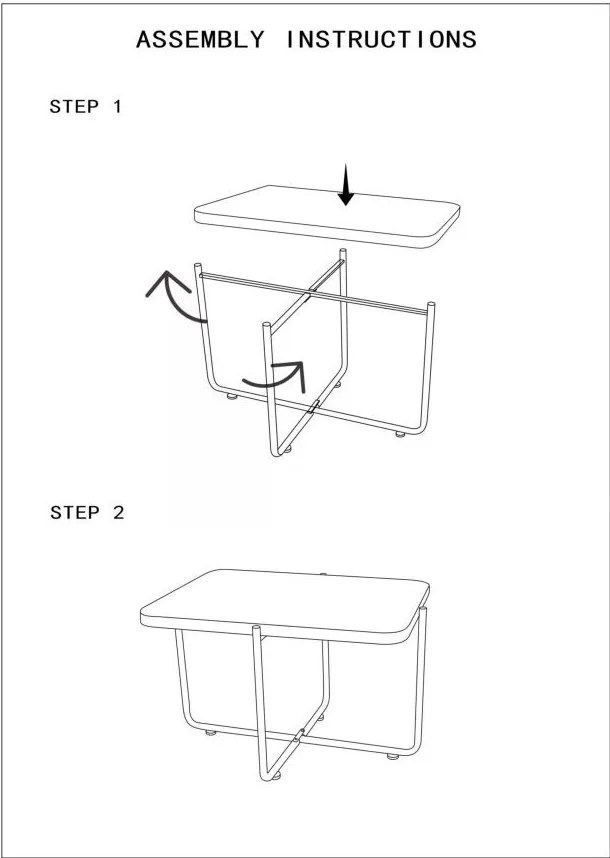 ASSEMBLY INSTRUCTIONS

STEP 1

STEP 2