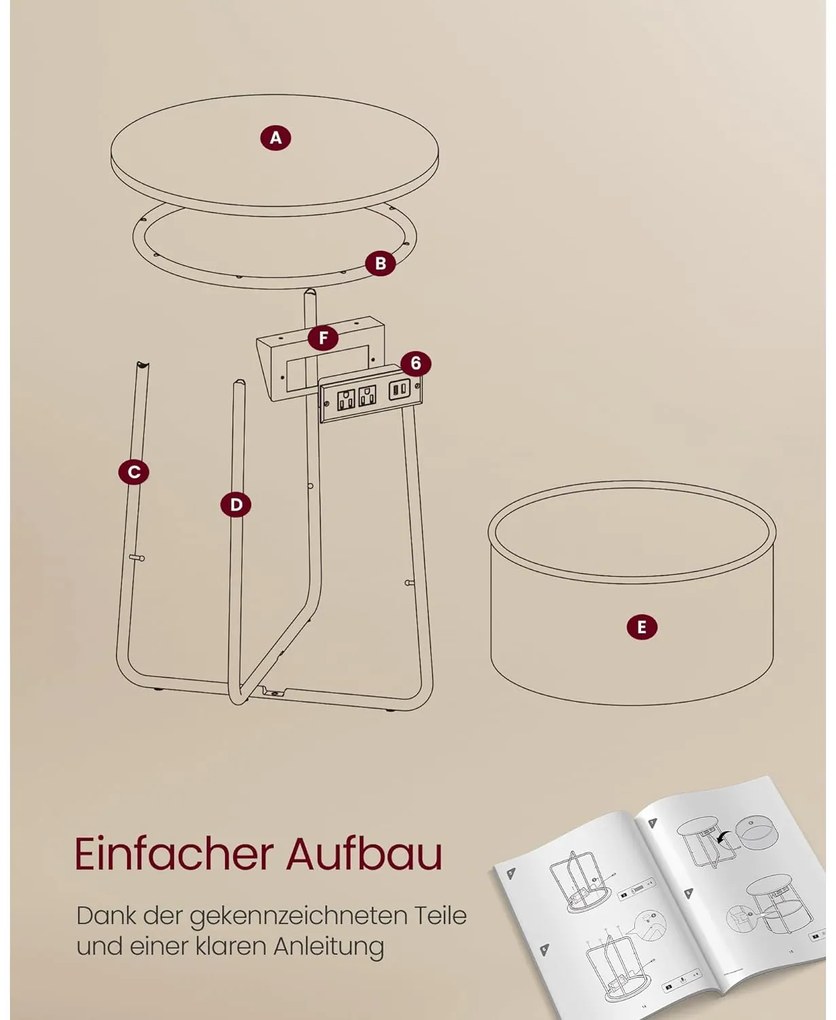 A

B

F

6

C

D

E

Einfacher Aufbau

Dank der gekennzeichneten Teile und einer klaren Anleitung