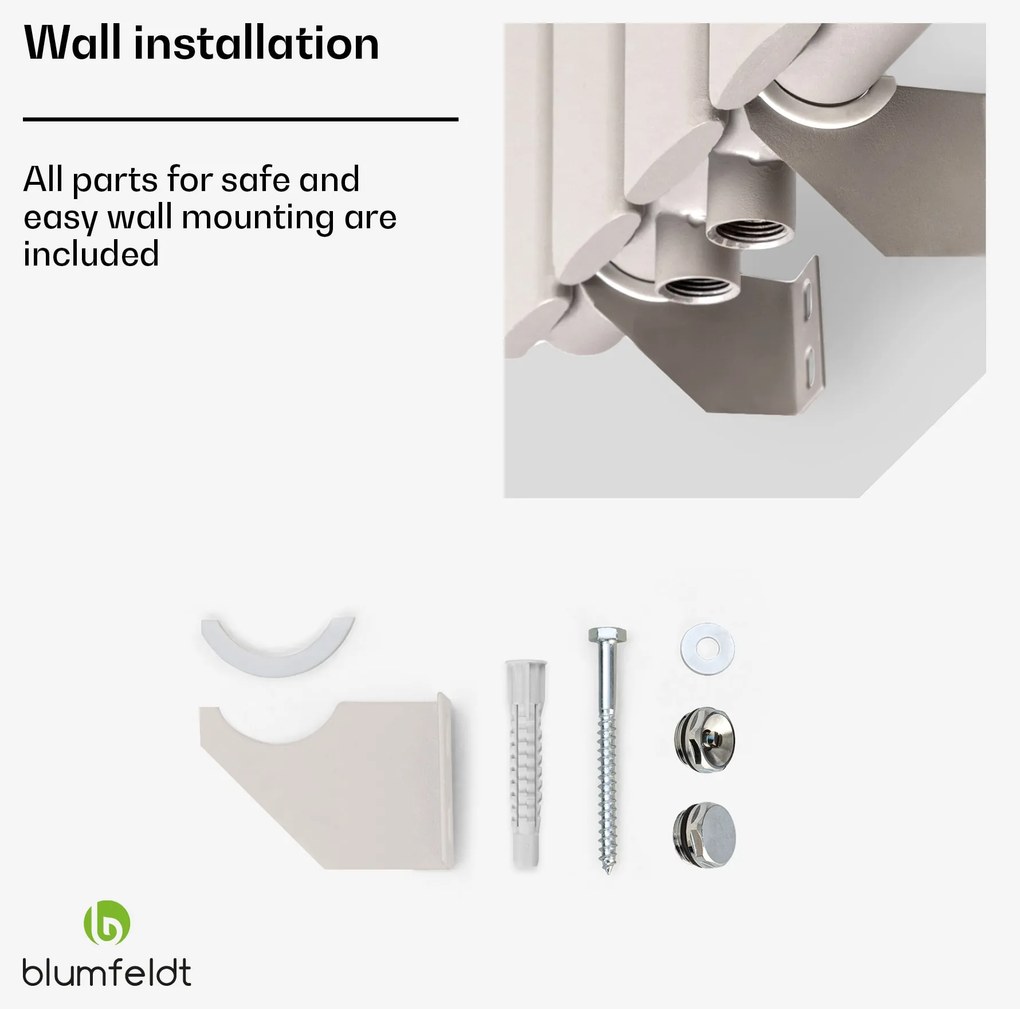 Wall installation

All parts for safe and easy wall mounting are included

blumfeldt