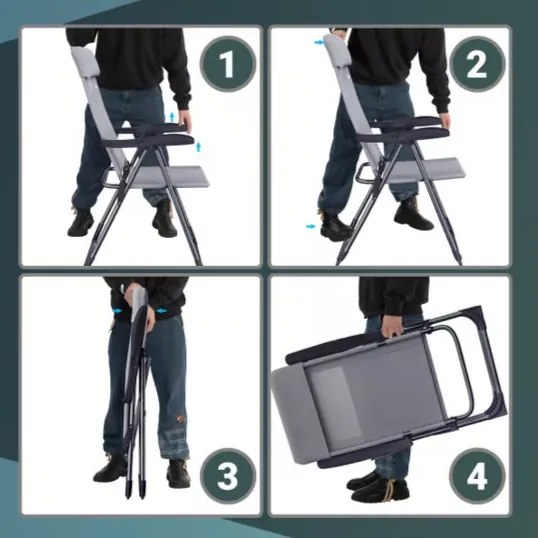 1

2

3

4