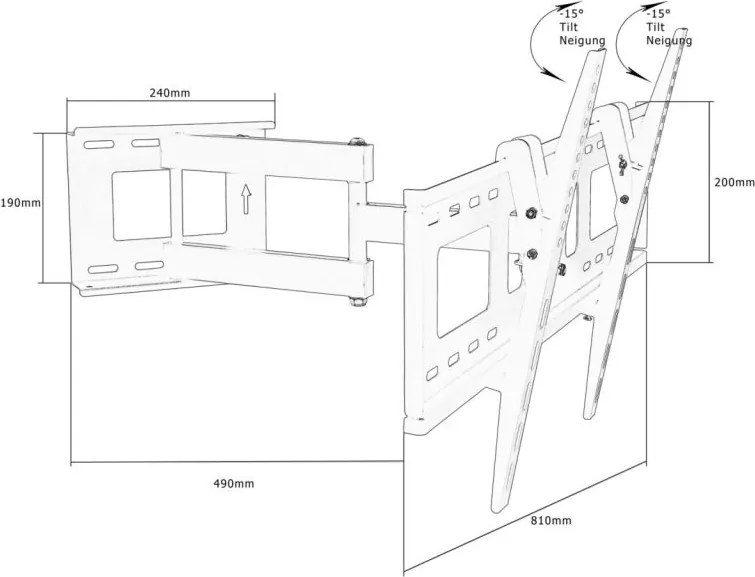 -15°
Tilt
Neigung

-15°
Tilt
Neigung

240mm

190mm

200mm

490mm

810mm