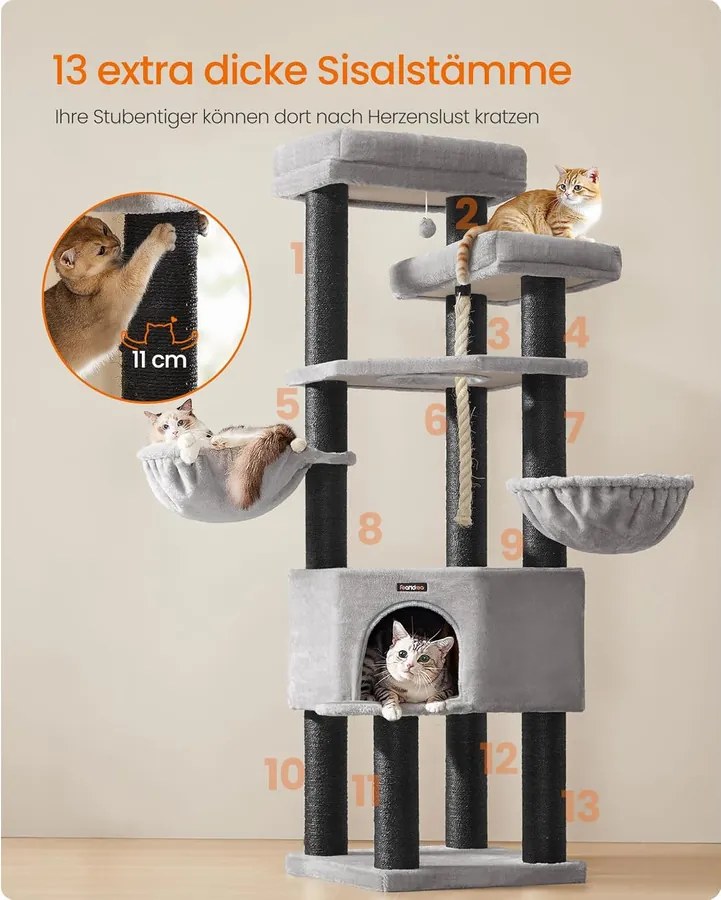 13 extra dicke Sisalstämme

Ihre Stubentiger können dort nach Herzenslust kratzen

11 cm

1
2
3
4
5
6
7
8
9
Feandrea
10
11
12
13