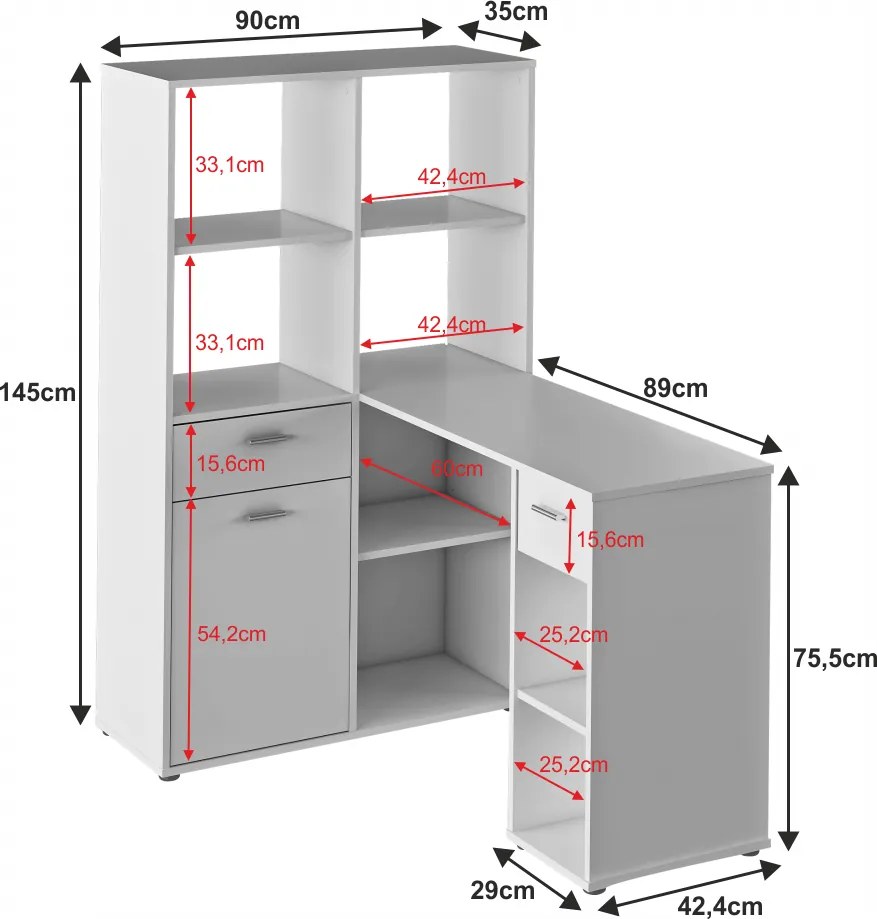 90cm
35cm
145cm
33,1cm
42,4cm
33,1cm
42,4cm
89cm
15,6cm
60cm
15,6cm
54,2cm
25,2cm
75,5cm
25,2cm
29cm
42,4cm