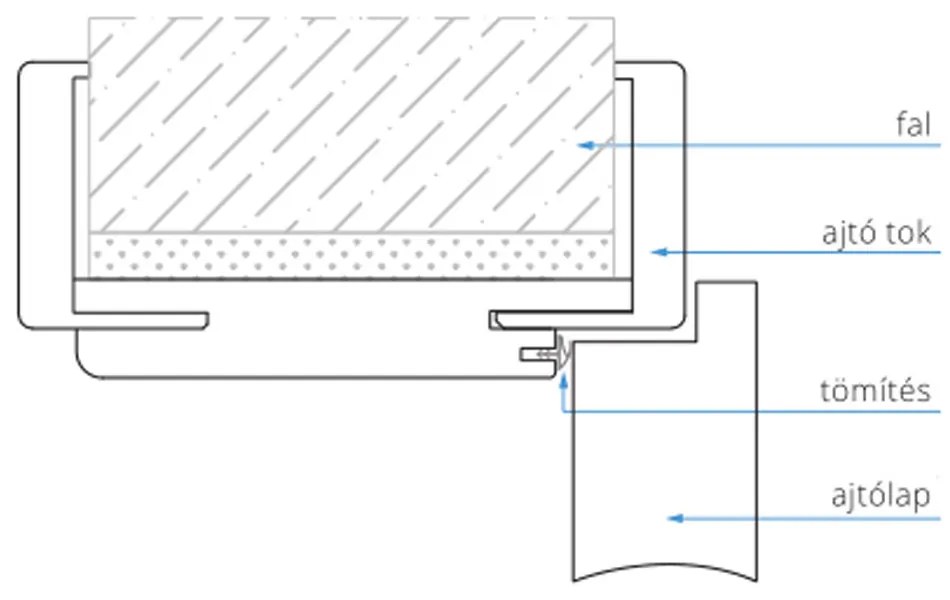 fal

ajtó tok

tömítés

ajtólap