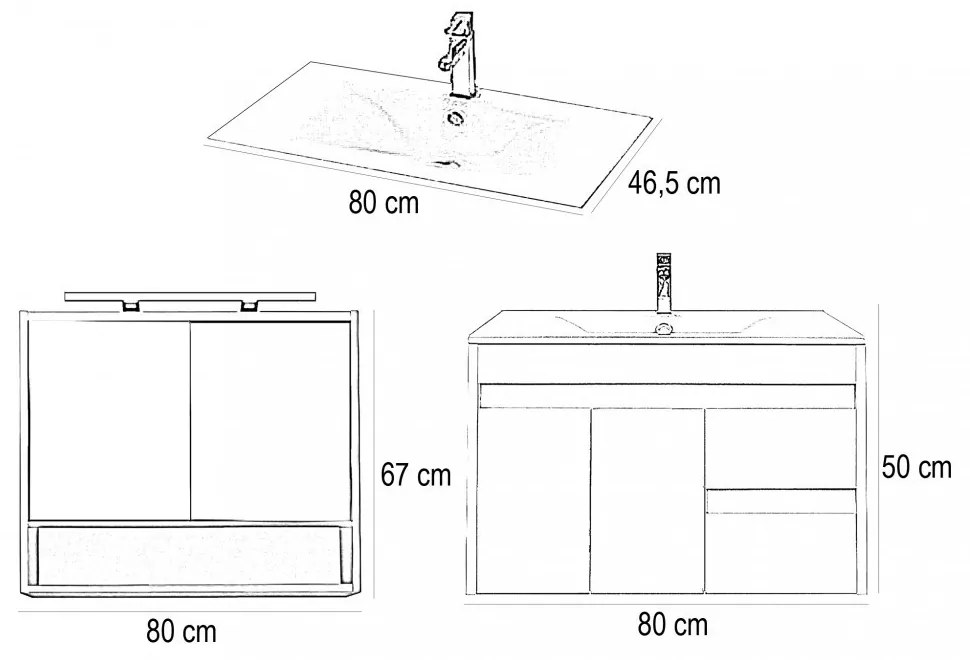 80 cm

46,5 cm

67 cm

80 cm

50 cm

80 cm