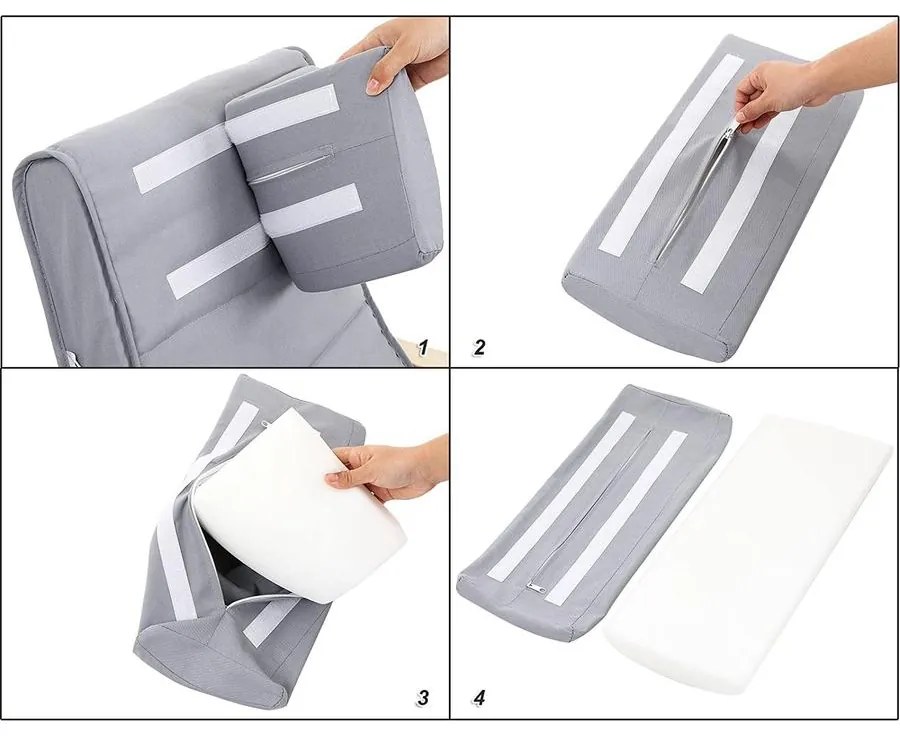 1
2
3
4