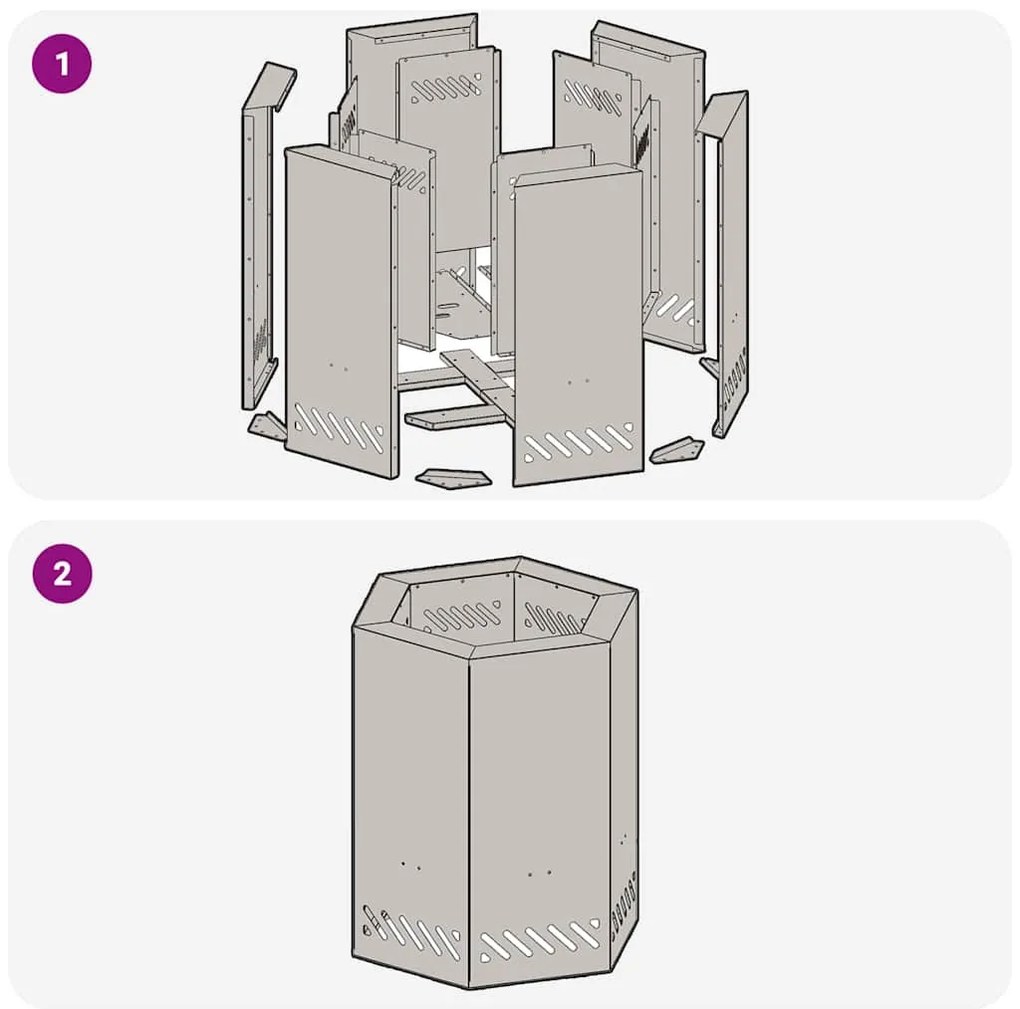 1

2