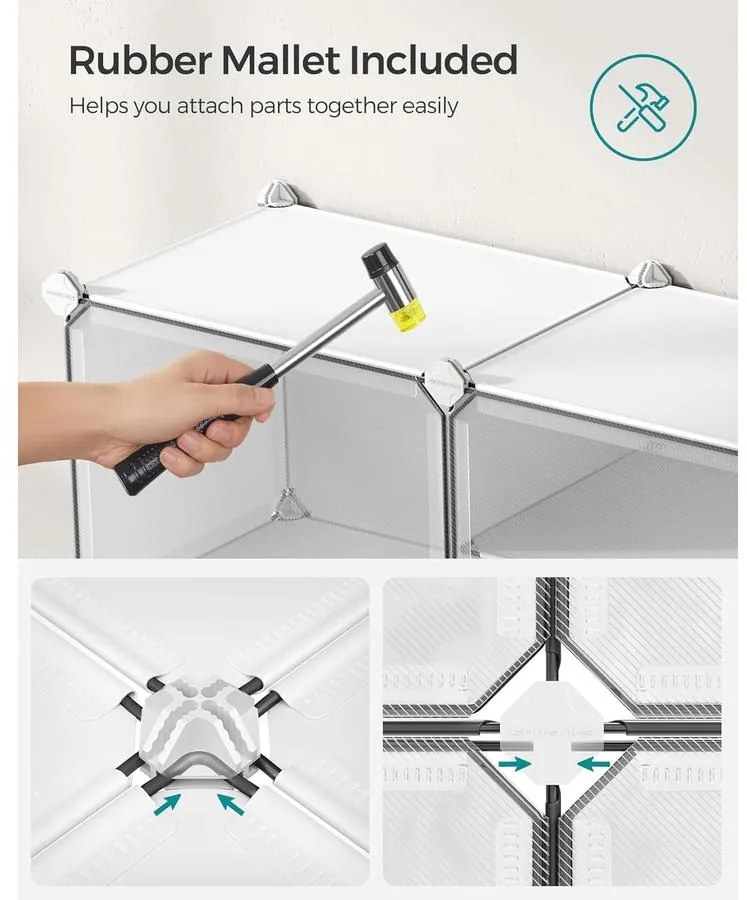 Rubber Mallet Included
Helps you attach parts together easily