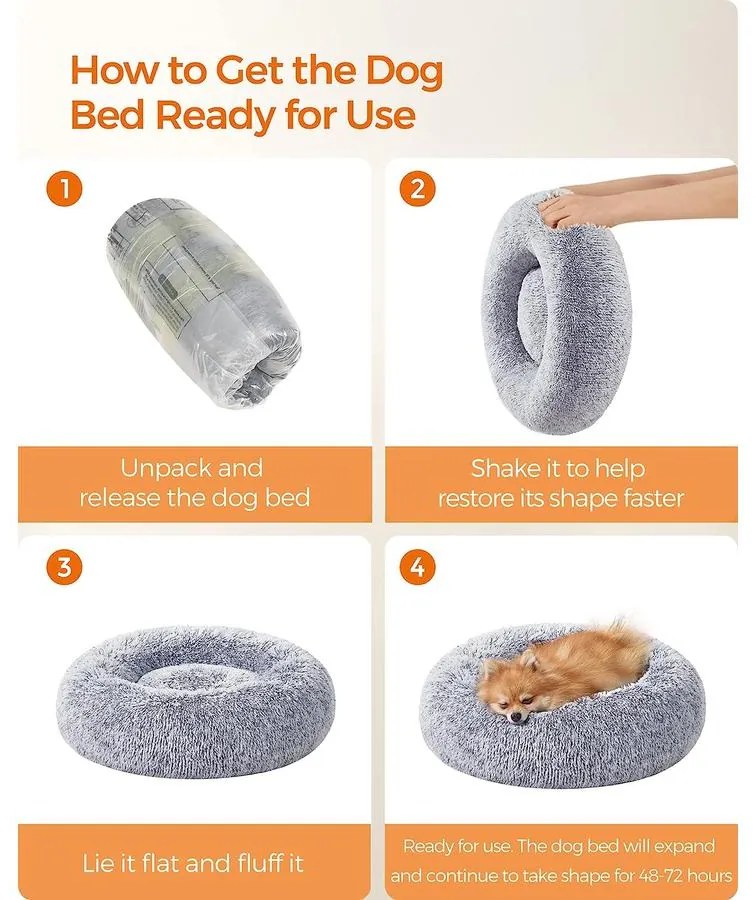 How to Get the Dog Bed Ready for Use

1

Unpack and release the dog bed

2

Shake it to help restore its shape faster

3

Lie it flat and fluff it

4

Ready for use. The dog bed will expand and continue to take shape for 48-72 hours