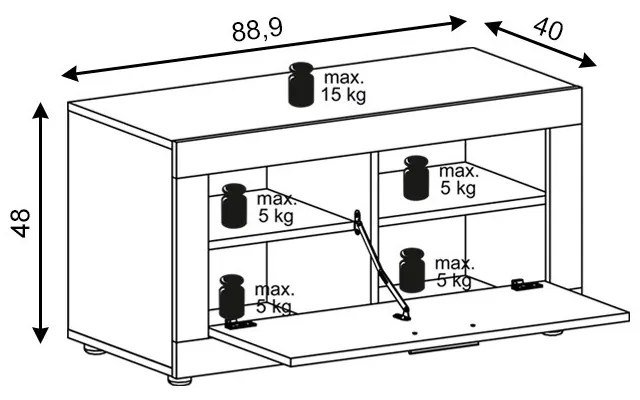 88,9

40

48

max.
15 kg

max.
5 kg

max.
5 kg

max.
5 kg

max.
5 kg