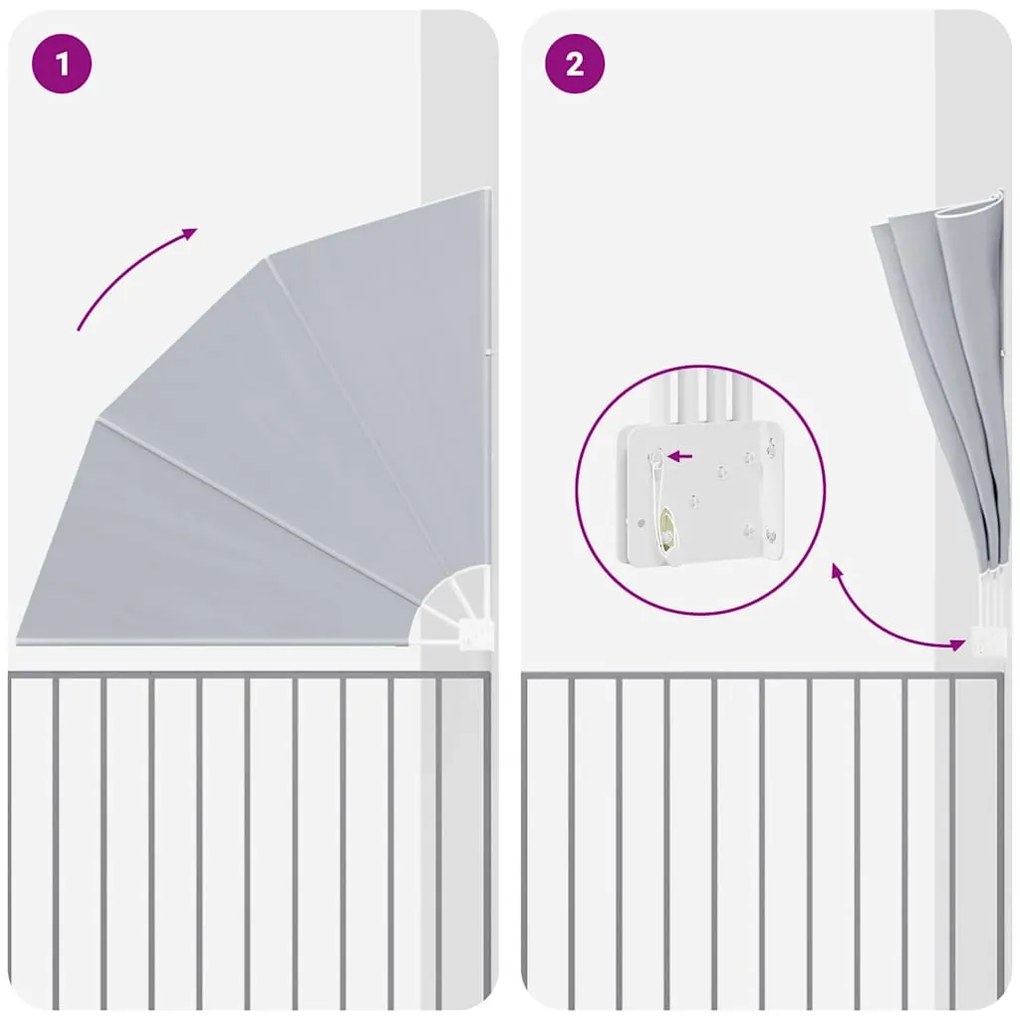 1

2