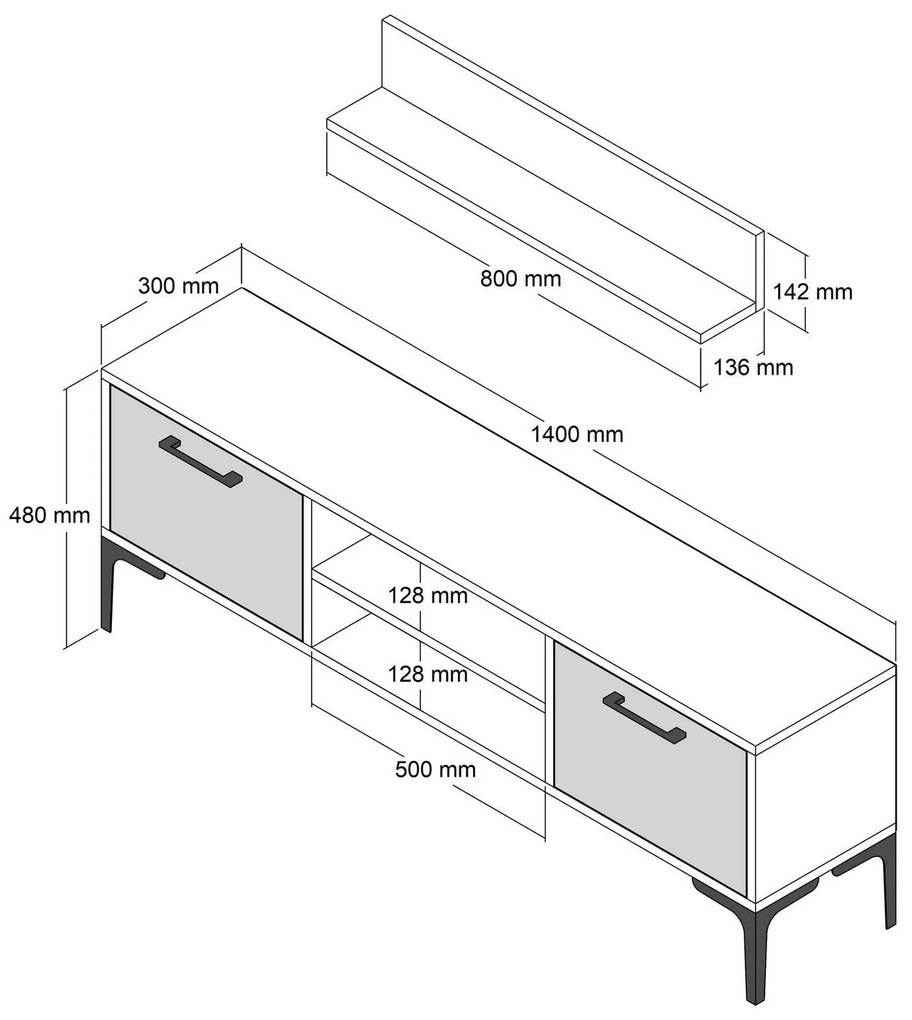 800 mm
142 mm
136 mm
300 mm
1400 mm
480 mm
128 mm
128 mm
500 mm