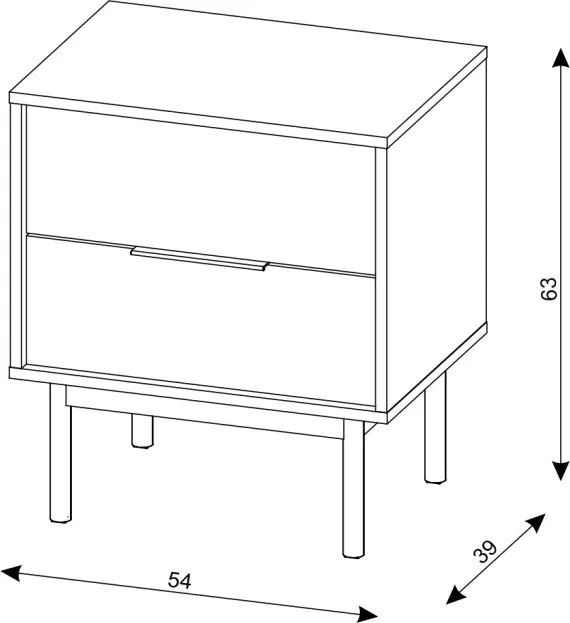 63
39
54